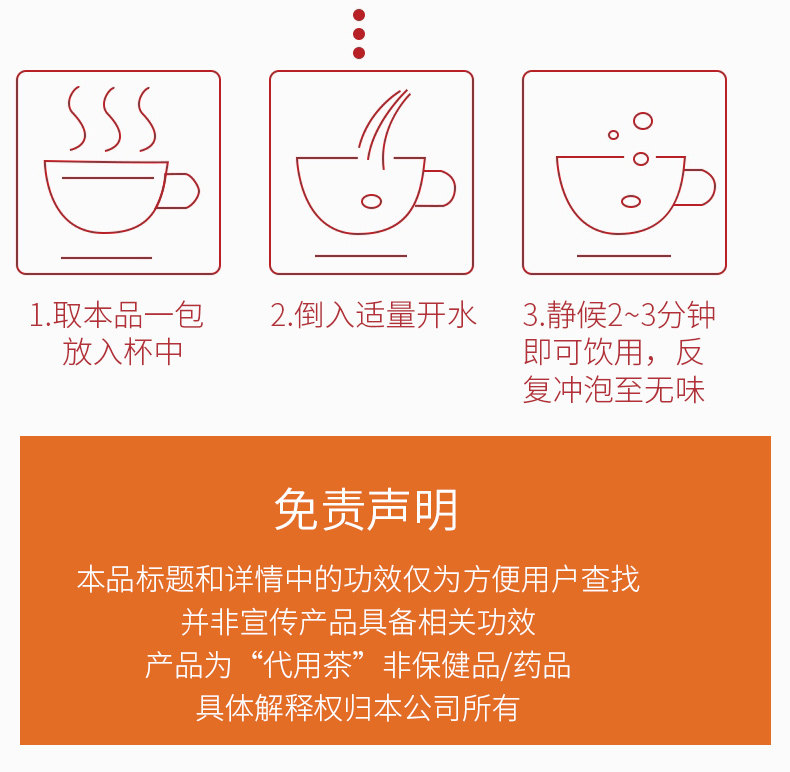 1.取本品一包放入杯中

2.倒入适量开水

3.静候2~3分钟即可饮用，反复冲泡至无味

免责声明

本品标题和详情中的功效仅为方便用户查找
并非宣传产品具备相关功效
产品为“代用茶”非保健品/药品
具体解释权归本公司所有