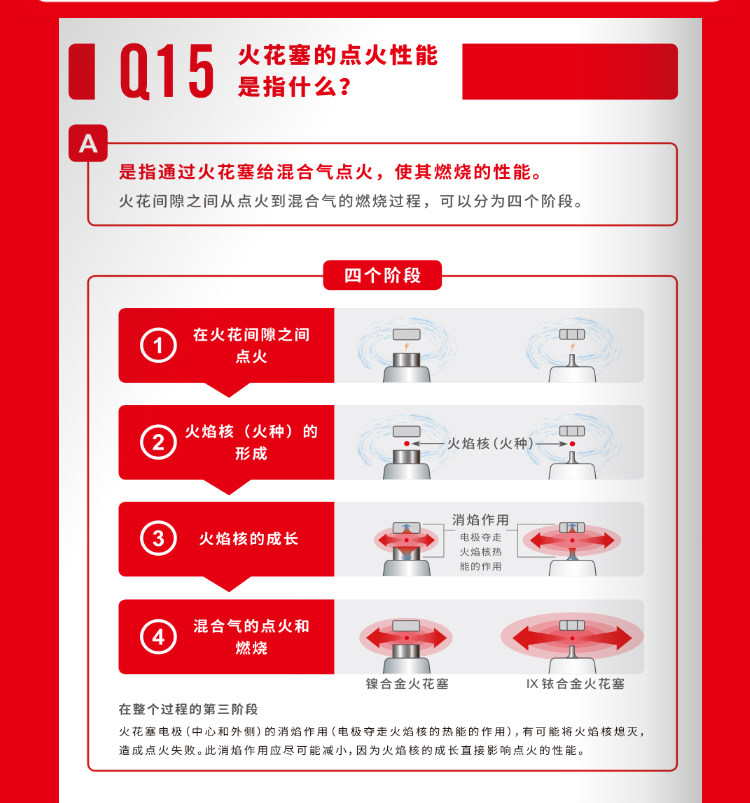 Q15 火花塞的点火性能是指什么？

A
是指通过火花塞给混合气点火，使其燃烧的性能。
火花间隙之间从点火到混合气的燃烧过程，可以分为四个阶段。

四个阶段

1 在火花间隙之间点火

2 火焰核（火种）的形成
火焰核（火种）

3 火焰核的成长
消焰作用
电极夺走火焰核热能的作用

4 混合气的点火和燃烧
镍合金火花塞
IX 铱合金火花塞

在整个过程的第三阶段
火花塞电极（中心和外侧）的消焰作用（电极夺走火焰核的热能的作用），有可能将火焰核熄灭，造成点火失败。此消焰作用应尽可能减小，因为火焰核的成长直接影响点火的性能。