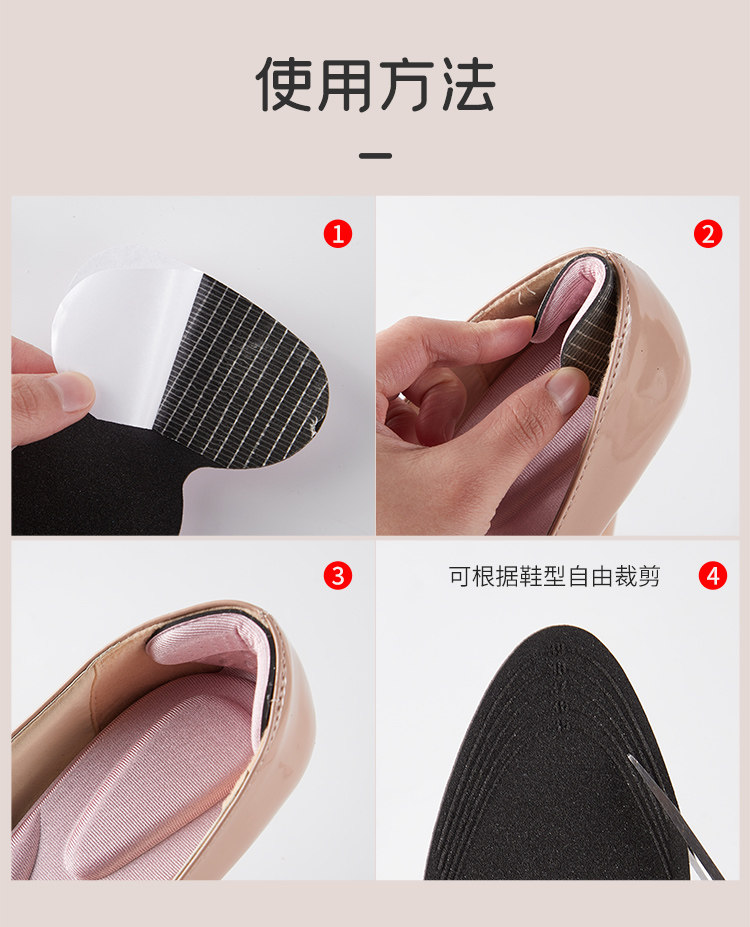 使用方法

1

2

3

可根据鞋型自由裁剪

4