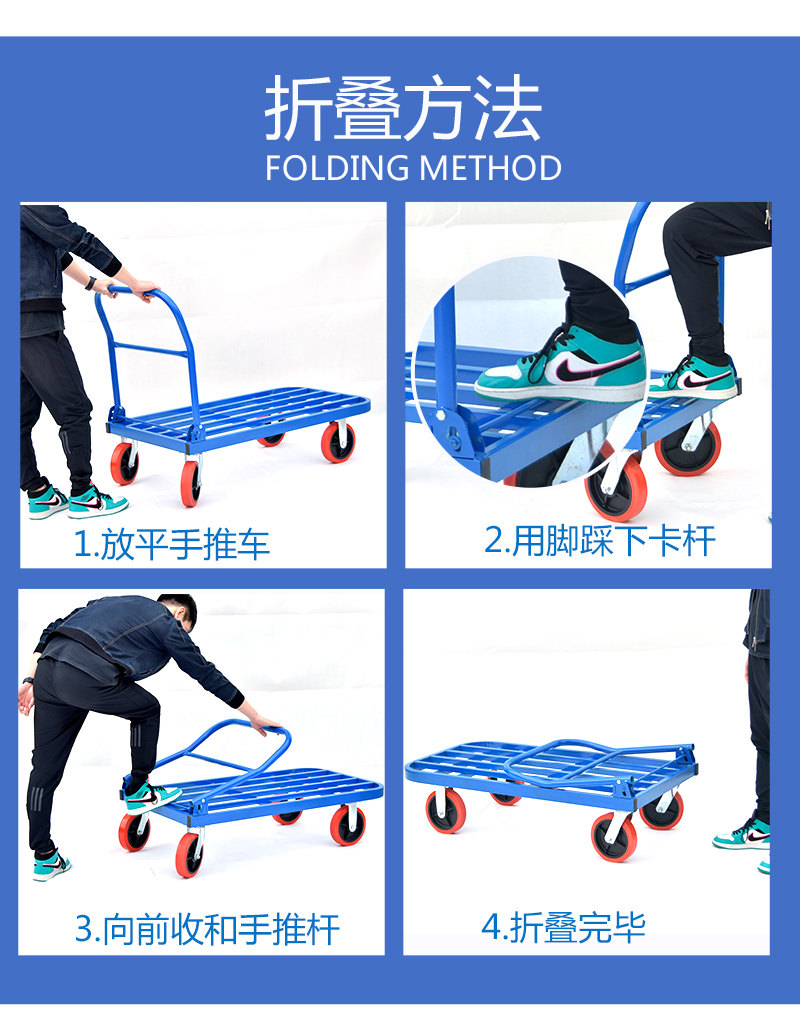 折叠方法
FOLDING METHOD

1.放平手推车

2.用脚踩下卡杆

3.向前收和手推杆

4.折叠完毕