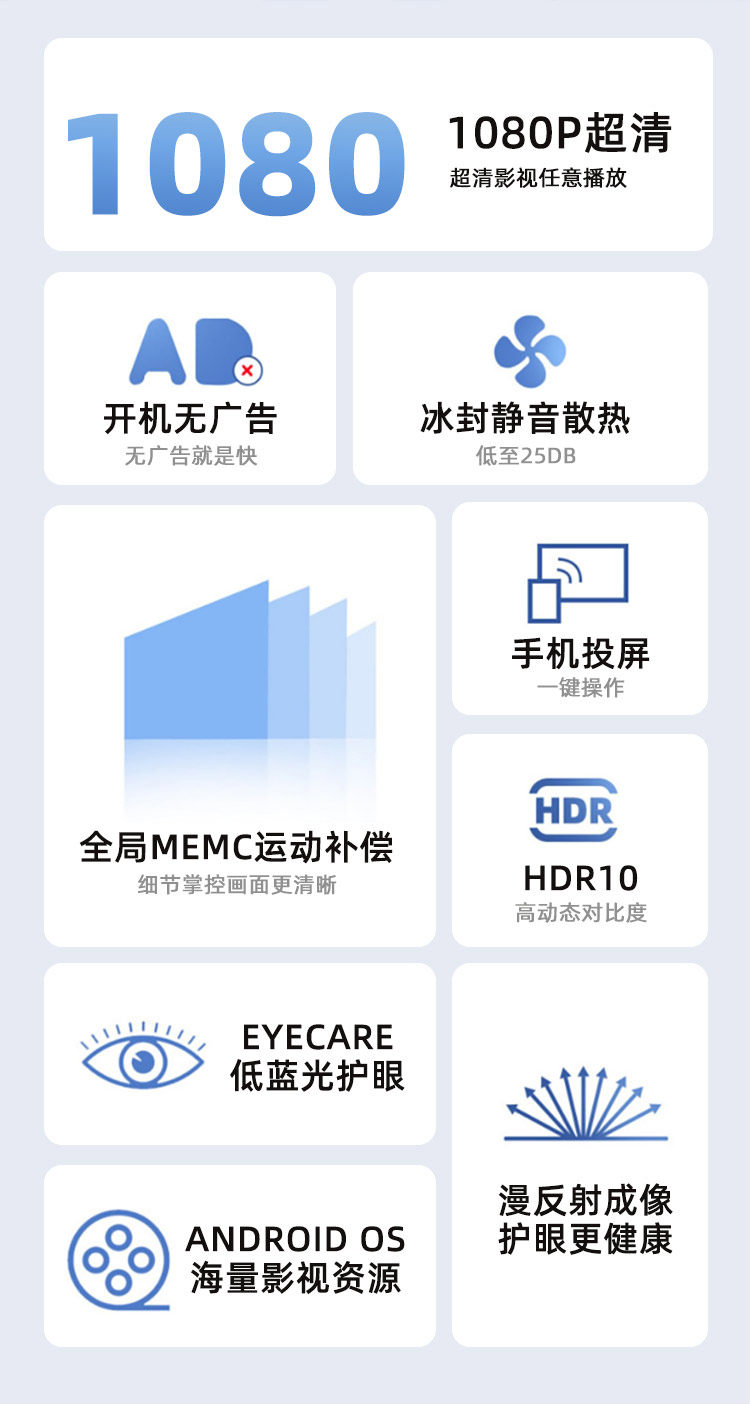 1080

1080P超清
超清影视任意播放

AD

开机无广告
无广告就是快

冰封静音散热
低至25DB

全局MEMC运动补偿
细节掌控画面更清晰

手机投屏
一键操作

HDR

HDR10
高动态对比度

EYECARE
低蓝光护眼

ANDROID OS
海量影视资源

漫反射成像
护眼更健康