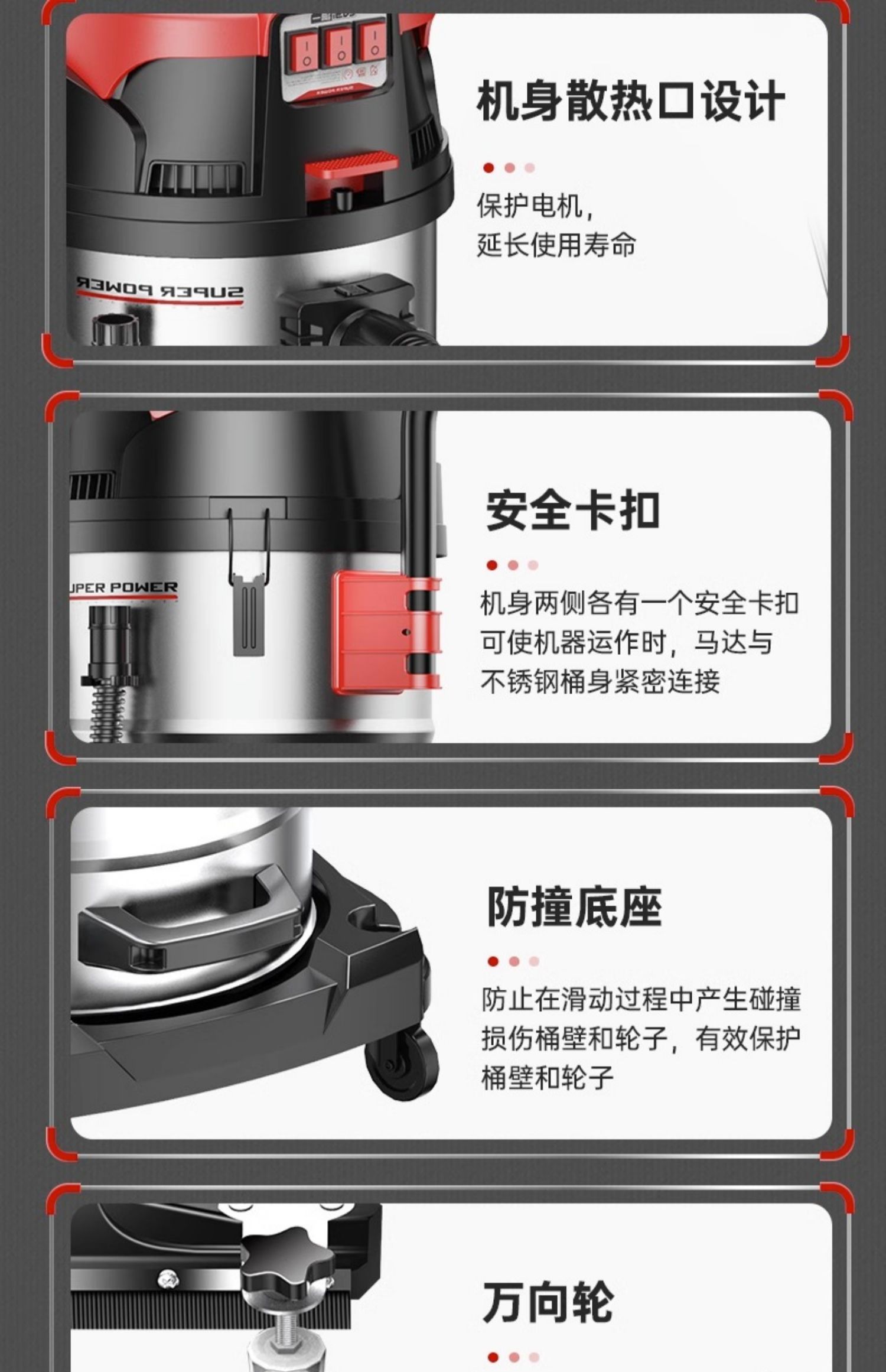 SUPER POWER

机身散热口设计

保护电机，
延长使用寿命

UPER POWER

安全卡扣

机身两侧各有一个安全卡扣
可使机器运作时，马达与
不锈钢桶身紧密连接

防撞底座

防止在滑动过程中产生碰撞
损伤桶壁和轮子，有效保护
桶壁和轮子

万向轮