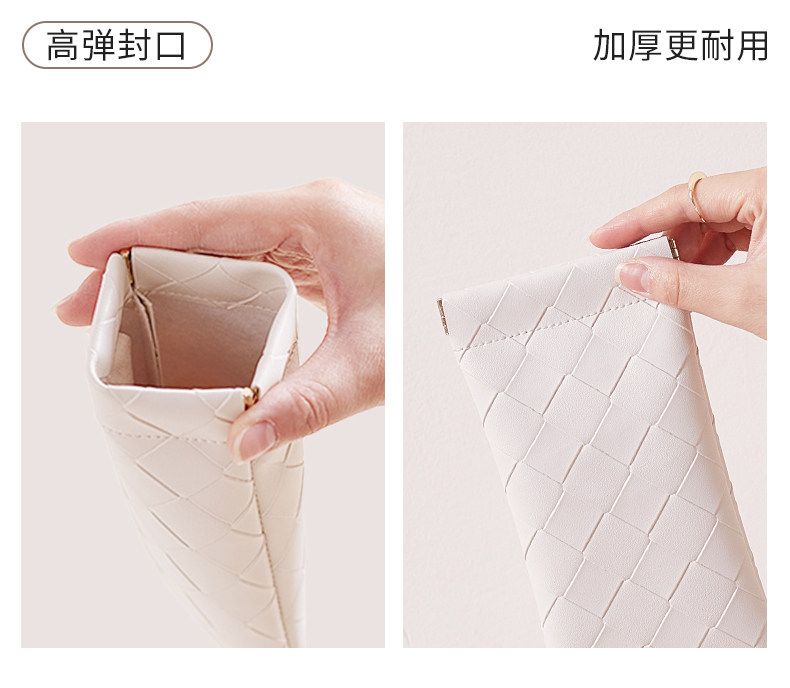 高弹封口

加厚更耐用