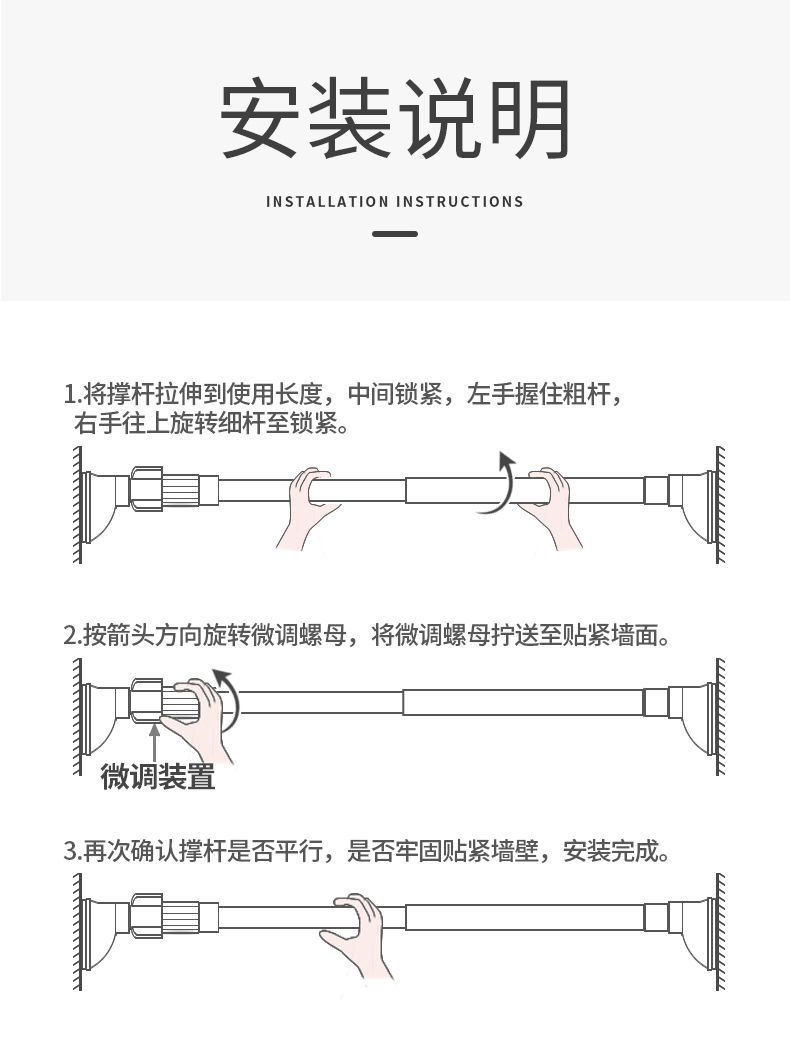 安装说明

INSTALLATION INSTRUCTIONS

1.将撑杆拉伸到使用长度，中间锁紧，左手握住粗杆，右手往上旋转细杆至锁紧。

2.按箭头方向旋转微调螺母，将微调螺母拧送至贴紧墙面。

微调装置

3.再次确认撑杆是否平行，是否牢固贴紧墙壁，安装完成。