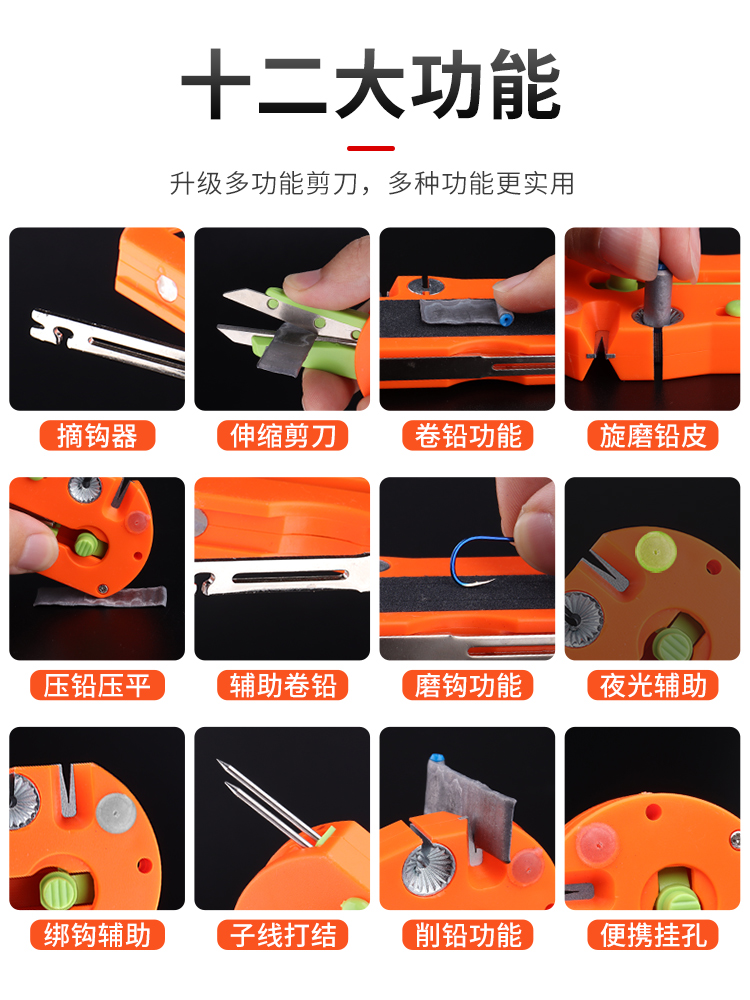 十二大功能

升级多功能剪刀，多种功能更实用

摘钩器

伸缩剪刀

卷铅功能

旋磨铅皮

压铅压平

辅助卷铅

磨钩功能

夜光辅助

绑钩辅助

子线打结

削铅功能

便携挂孔