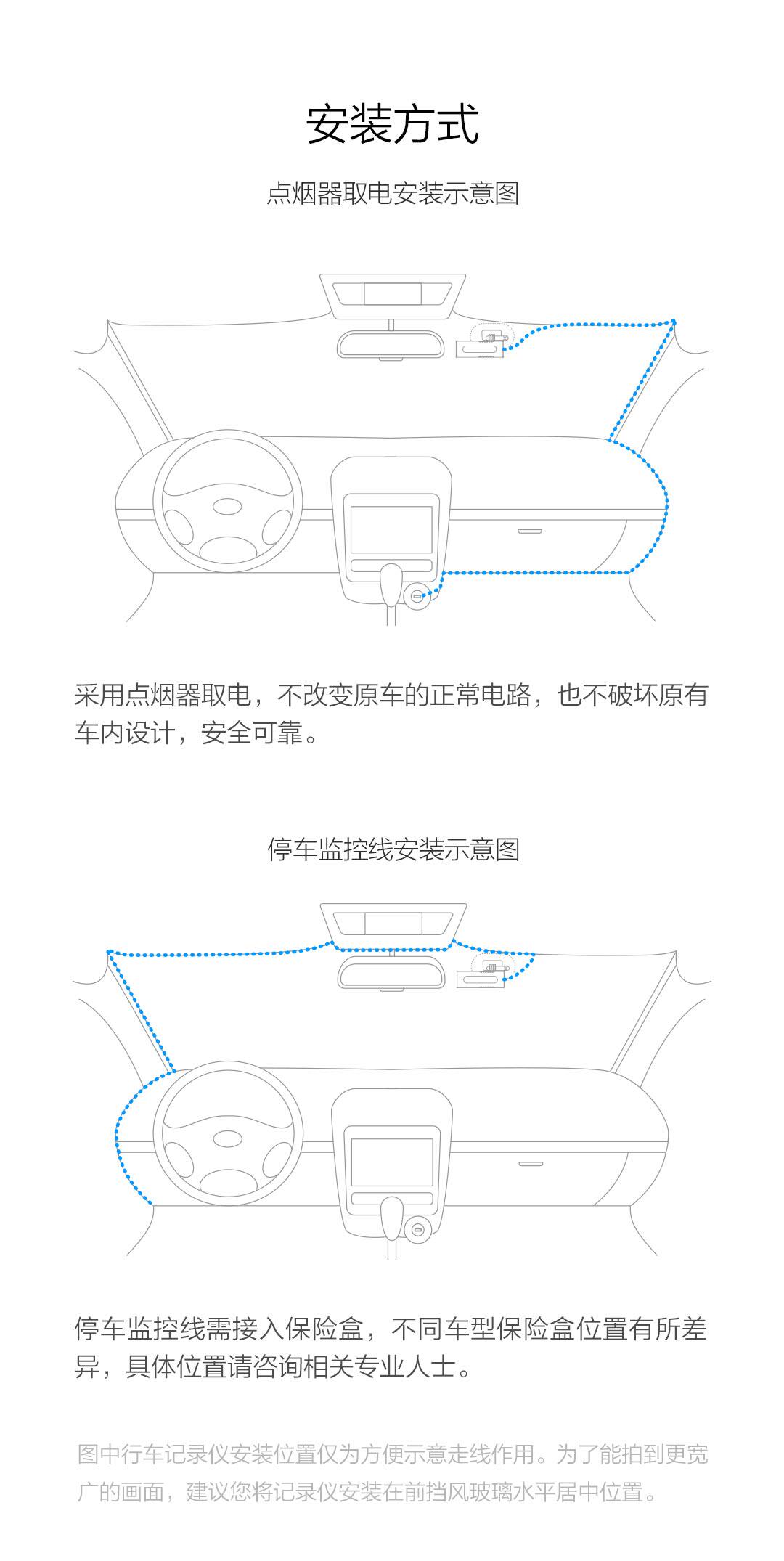 安装方式

点烟器取电安装示意图

采用点烟器取电，不改变原车的正常电路，也不破坏原有车内设计，安全可靠。

停车监控线安装示意图

停车监控线需接入保险盒，不同车型保险盒位置有所差异，具体位置请咨询相关专业人士。

图中行车记录仪安装位置仅为方便示意走线作用。为了能拍到更宽广的画面，建议您将记录仪安装在前挡风玻璃水平居中位置。