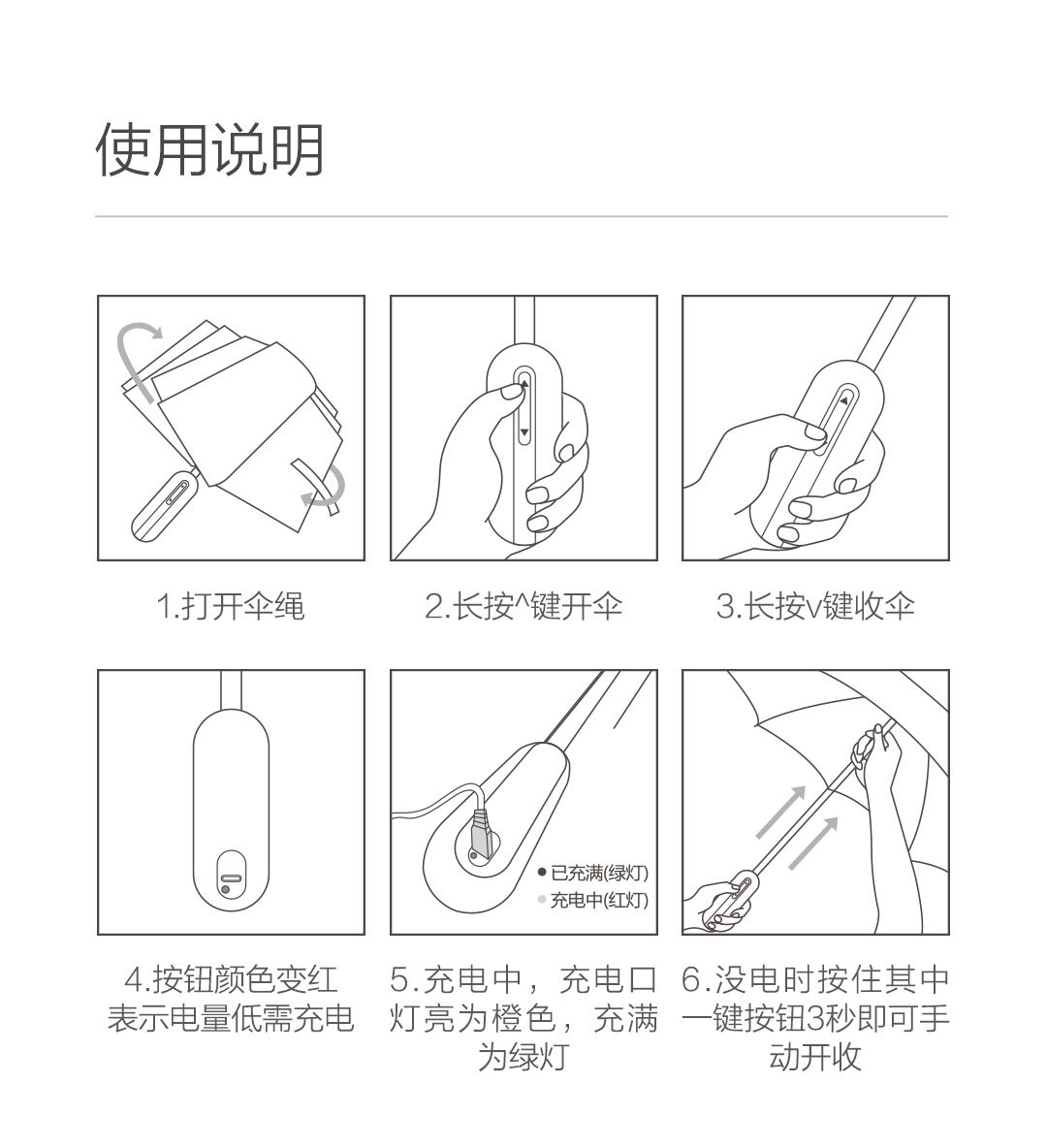 使用说明

1.打开伞绳

2.长按^键开伞

3.长按v键收伞

4.按钮颜色变红表示电量低需充电

● 已充满(绿灯)
● 充电中(红灯)

5.充电中，充电口灯亮为橙色，充满为绿灯

6.没电时按住其中一键按钮3秒即可手动开收