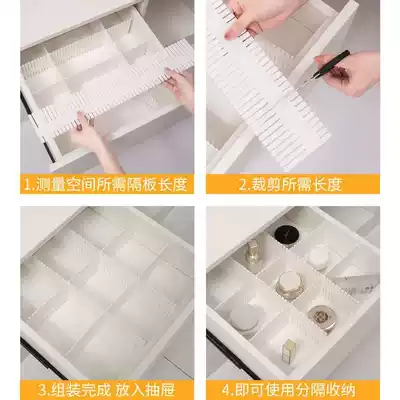 1.测量空间所需隔板长度

2.裁剪所需长度

3.组装完成 放入抽屉

4.即可使用分隔收纳