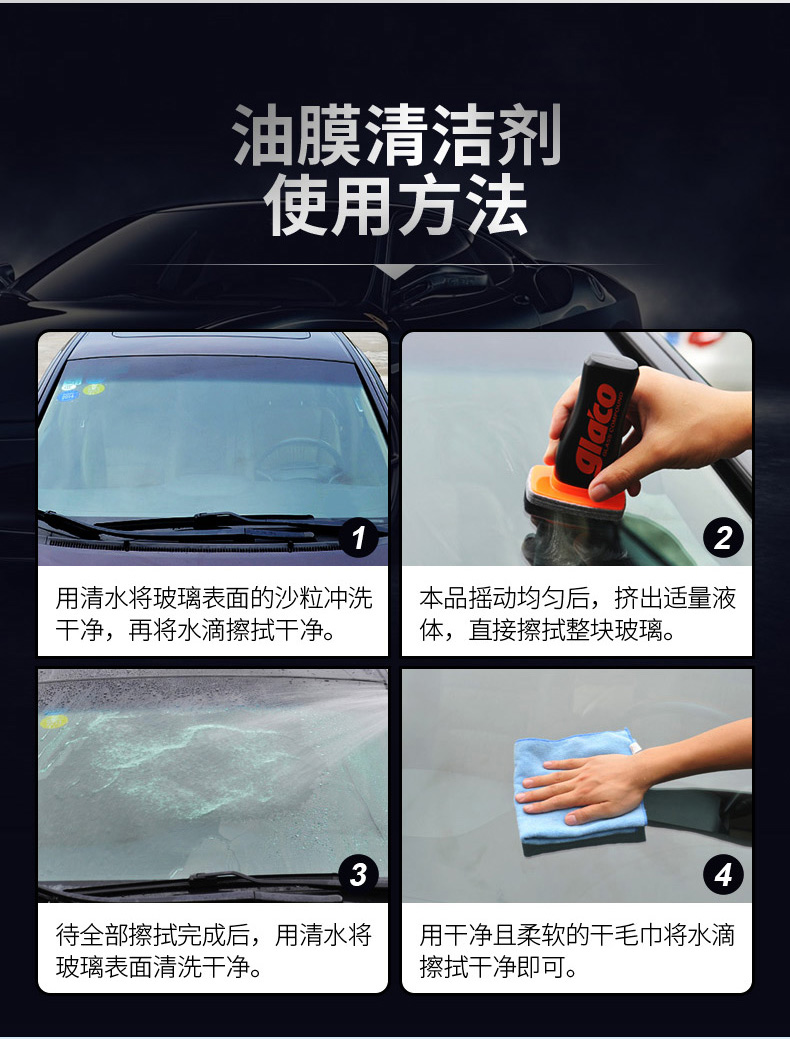 油膜清洁剂
使用方法

1
用清水将玻璃表面的沙粒冲洗干净，再将水滴擦拭干净。

glaco
2
本品摇动均匀后，挤出适量液体，直接擦拭整块玻璃。

3
待全部擦拭完成后，用清水将玻璃表面清洗干净。

4
用干净且柔软的干毛巾将水滴擦拭干净即可。