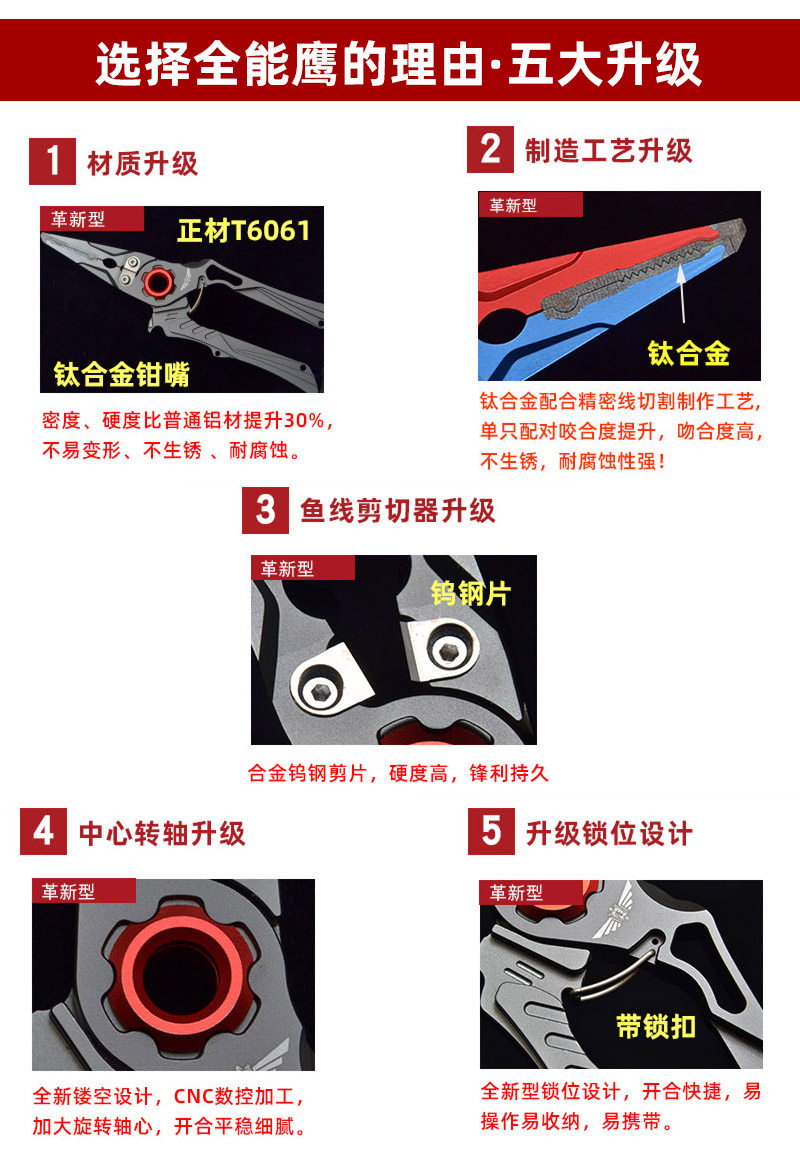 选择全能鹰的理由·五大升级

1 材质升级

革新型
正材T6061
钛合金钳嘴

密度、硬度比普通铝材提升30%，不易变形、不生锈 、耐腐蚀。

2 制造工艺升级

革新型
钛合金

钛合金配合精密线切割制作工艺，单只配对咬合度提升，吻合度高，不生锈，耐腐蚀性强！

3 鱼线剪切器升级

革新型
钨钢片

合金钨钢剪片，硬度高，锋利持久

4 中心转轴升级

革新型

全新镂空设计，CNC数控加工，加大旋转轴心，开合平稳细腻。

5 升级锁位设计

革新型
带锁扣

全新型锁位设计，开合快捷，易操作易收纳，易携带。