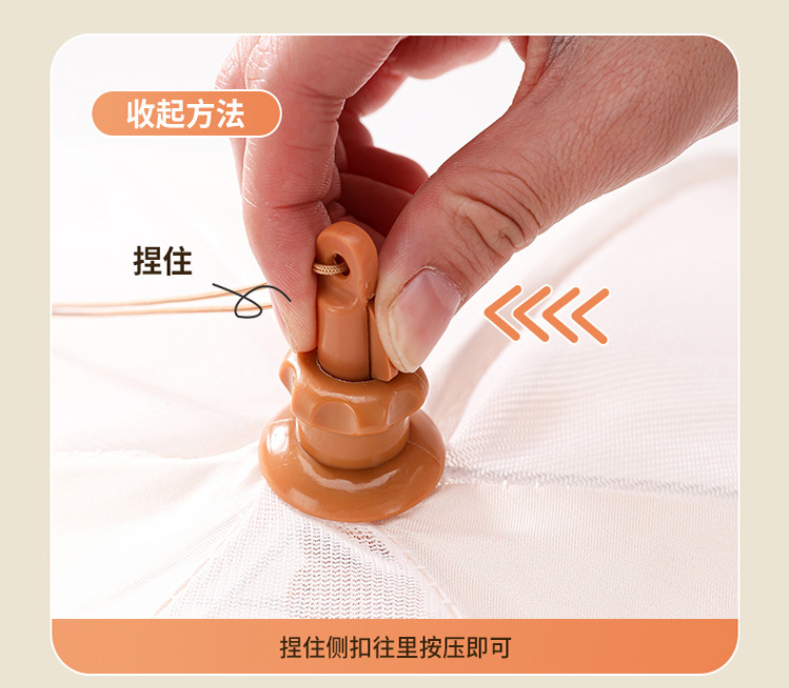 收起方法

捏住

捏住侧扣往里按压即可