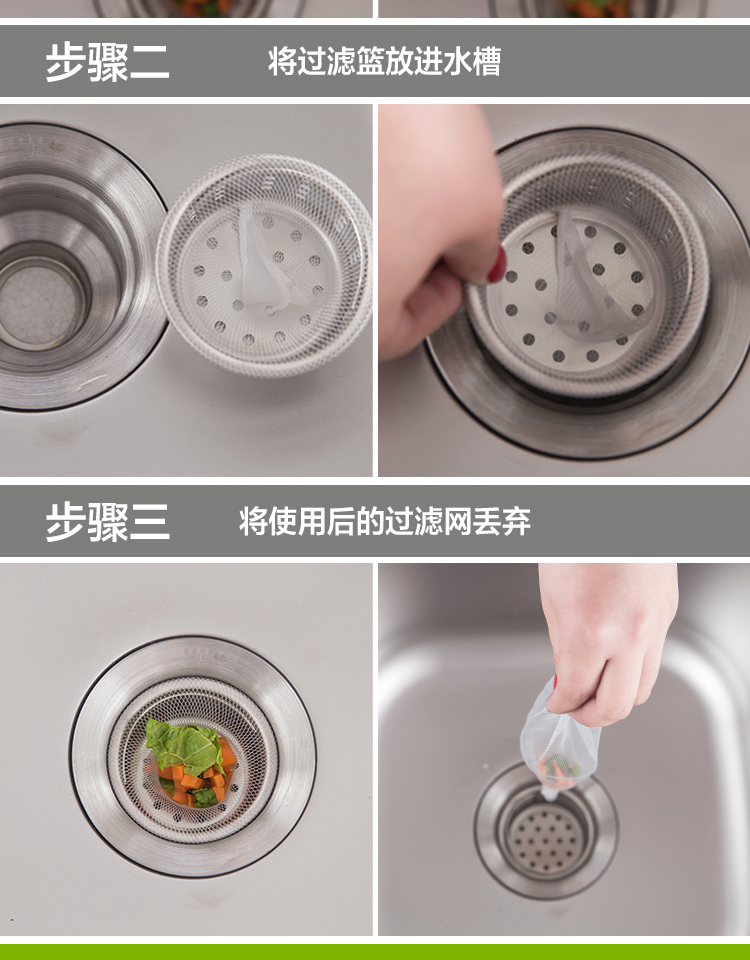 步骤二 将过滤篮放进水槽

步骤三 将使用后的过滤网丢弃