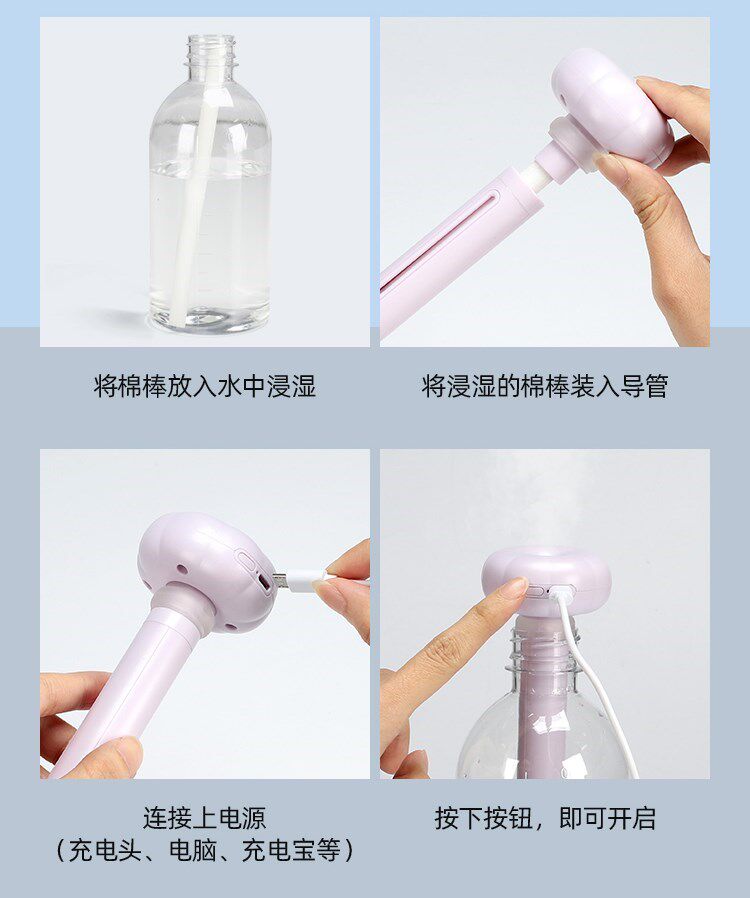 将棉棒放入水中浸湿

将浸湿的棉棒装入导管

连接上电源
（充电头、电脑、充电宝等）

按下按钮，即可开启