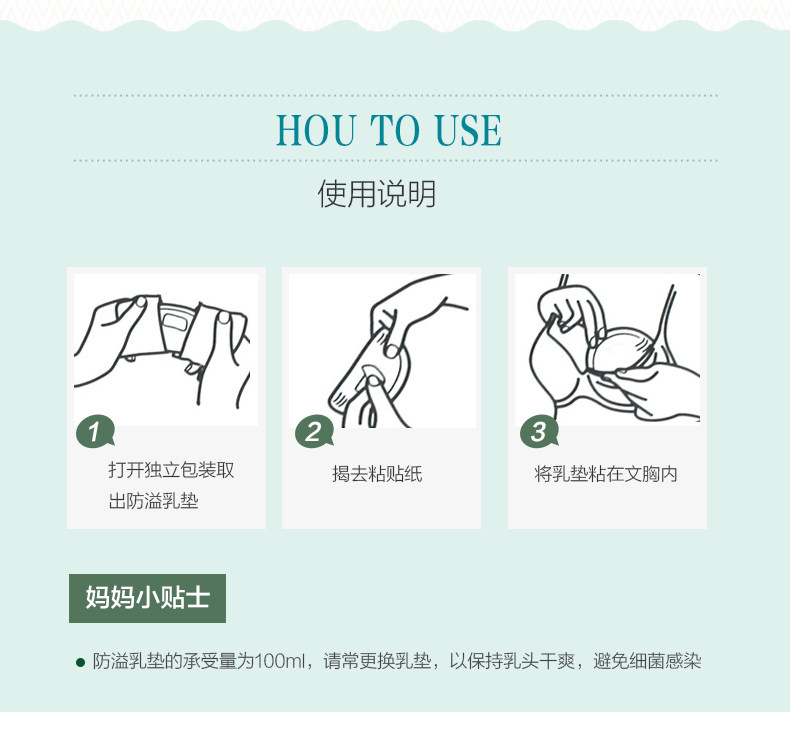 HOU TO USE

使用说明

1
打开独立包装取出防溢乳垫

2
揭去粘贴纸

3
将乳垫粘在文胸内

妈妈小贴士

● 防溢乳垫的承受量为100ml，请常更换乳垫，以保持乳头干爽，避免细菌感染