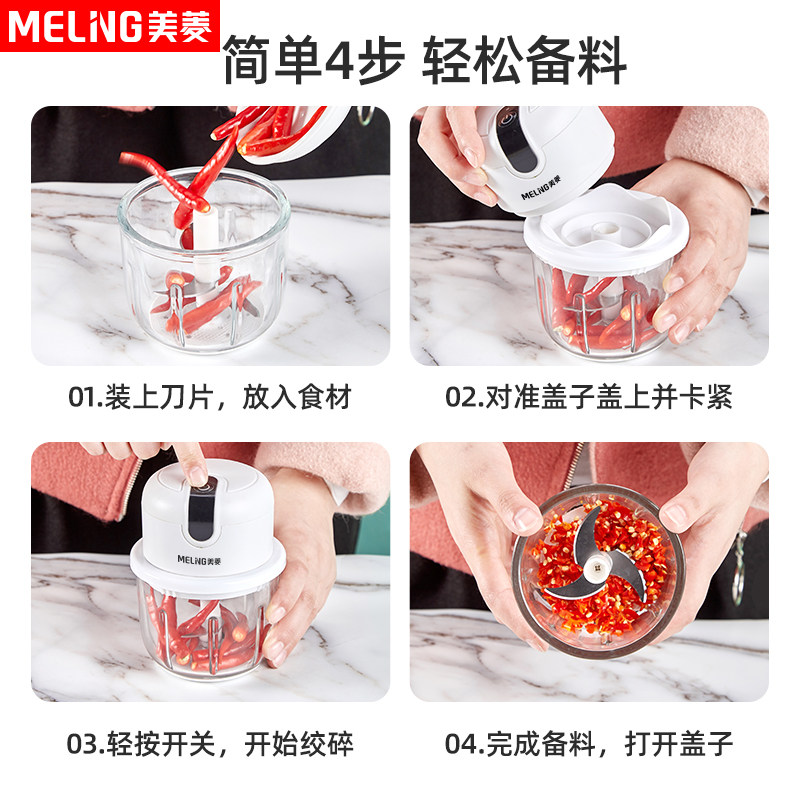 MELING美菱

简单4步 轻松备料

MELING美菱

01.装上刀片，放入食材

02.对准盖子盖上并卡紧

MELING美菱

03.轻按开关，开始绞碎

04.完成备料，打开盖子