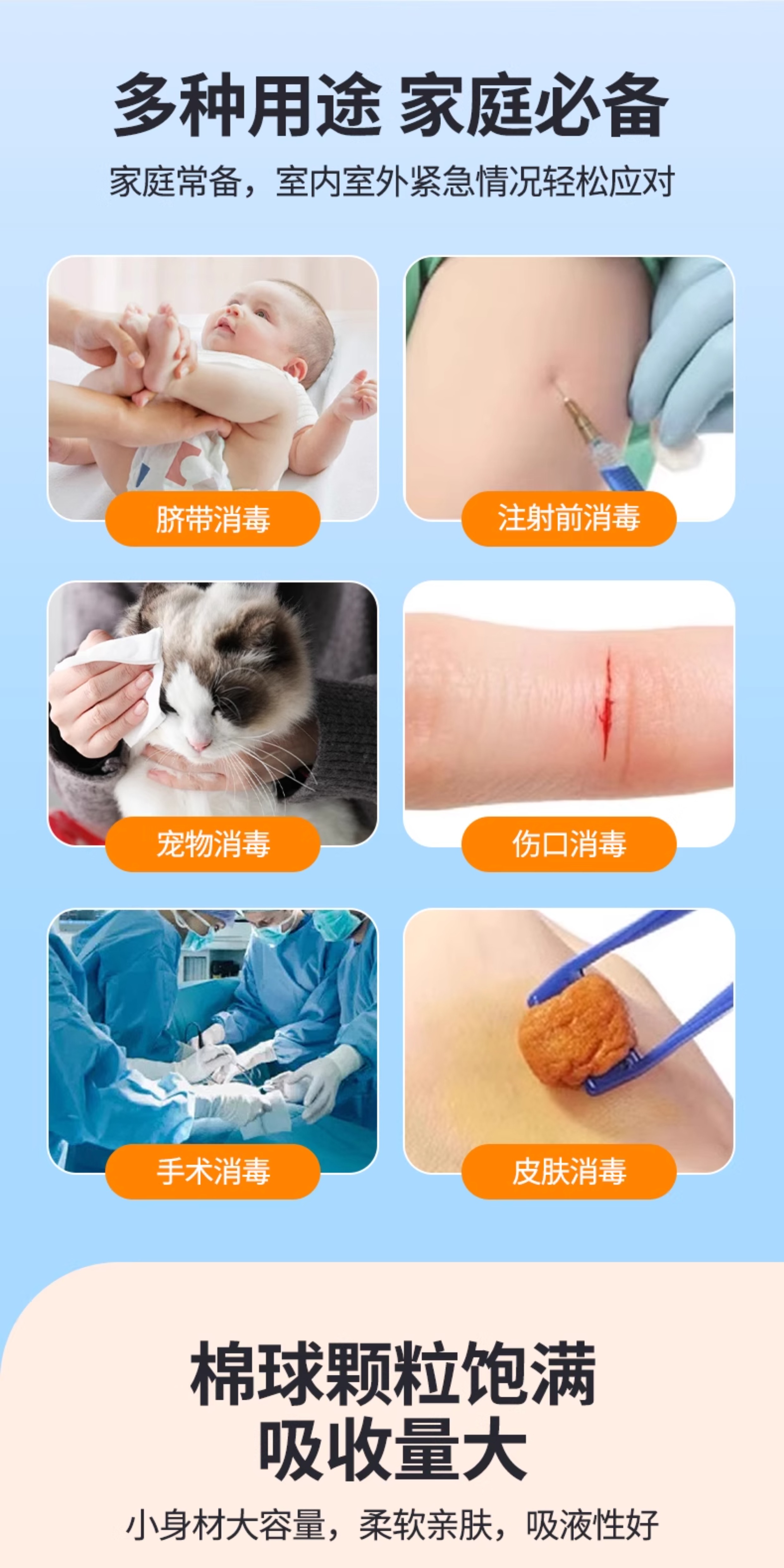 多种用途 家庭必备

家庭常备，室内室外紧急情况轻松应对

脐带消毒

注射前消毒

宠物消毒

伤口消毒

手术消毒

皮肤消毒

棉球颗粒饱满
吸收量大

小身材大容量，柔软亲肤，吸液性好