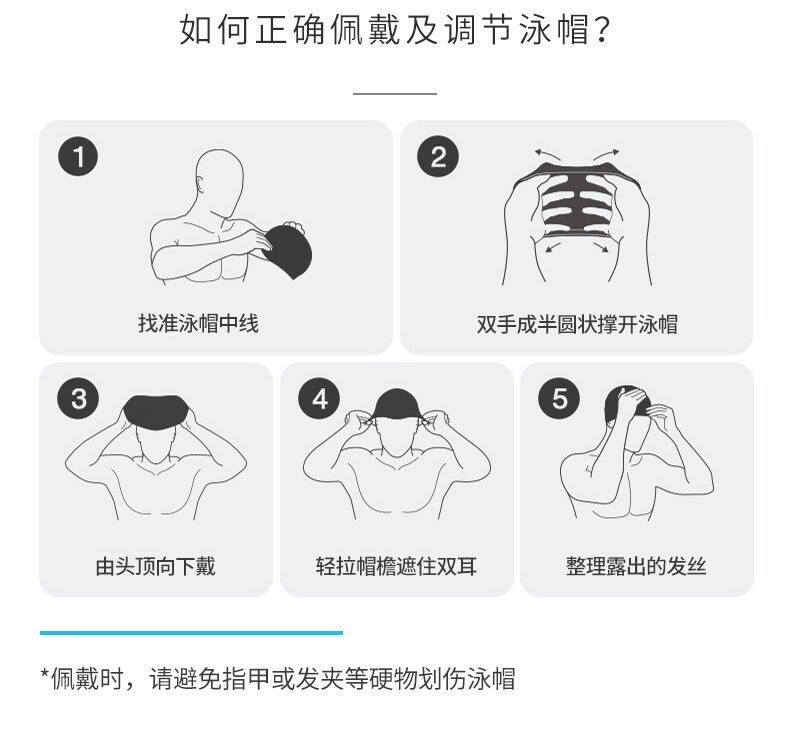 如何正确佩戴及调节泳帽?

1
找准泳帽中线

2
双手成半圆状撑开泳帽

3
由头顶向下戴

4
轻拉帽檐遮住双耳

5
整理露出的发丝

*佩戴时，请避免指甲或发夹等硬物划伤泳帽