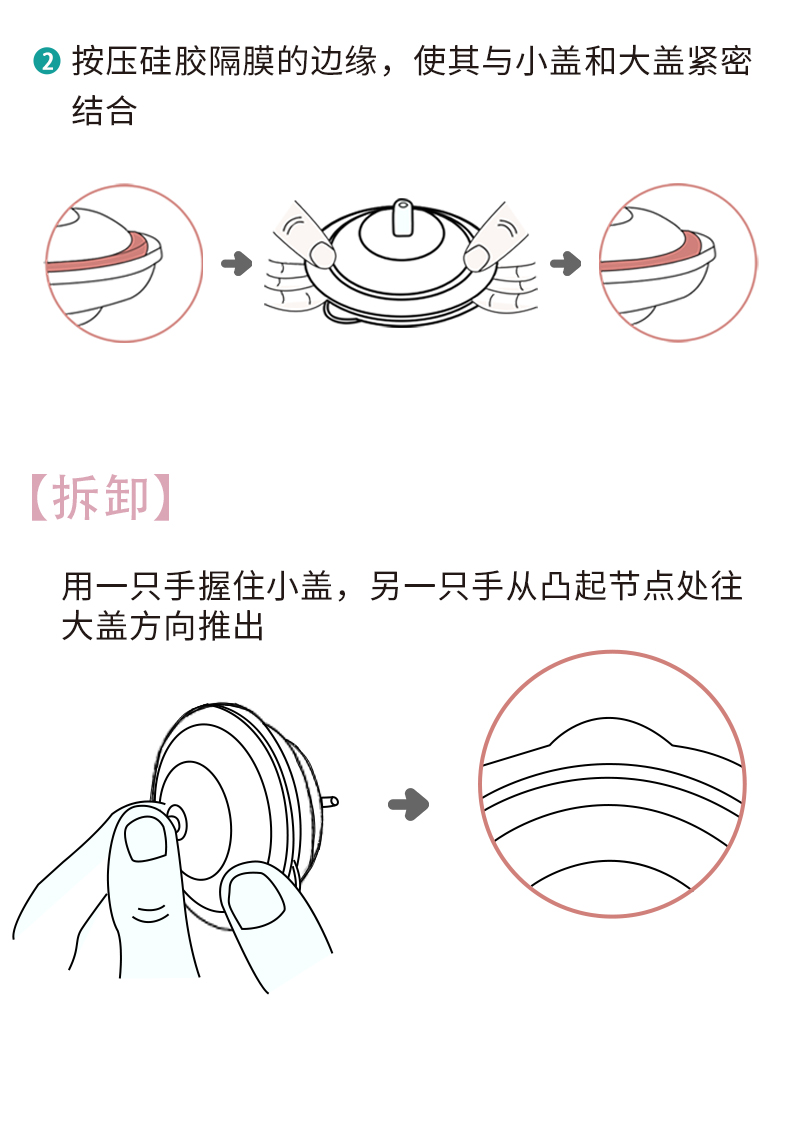 ❷ 按压硅胶隔膜的边缘，使其与小盖和大盖紧密结合

【拆卸】

用一只手握住小盖，另一只手从凸起节点处往大盖方向推出