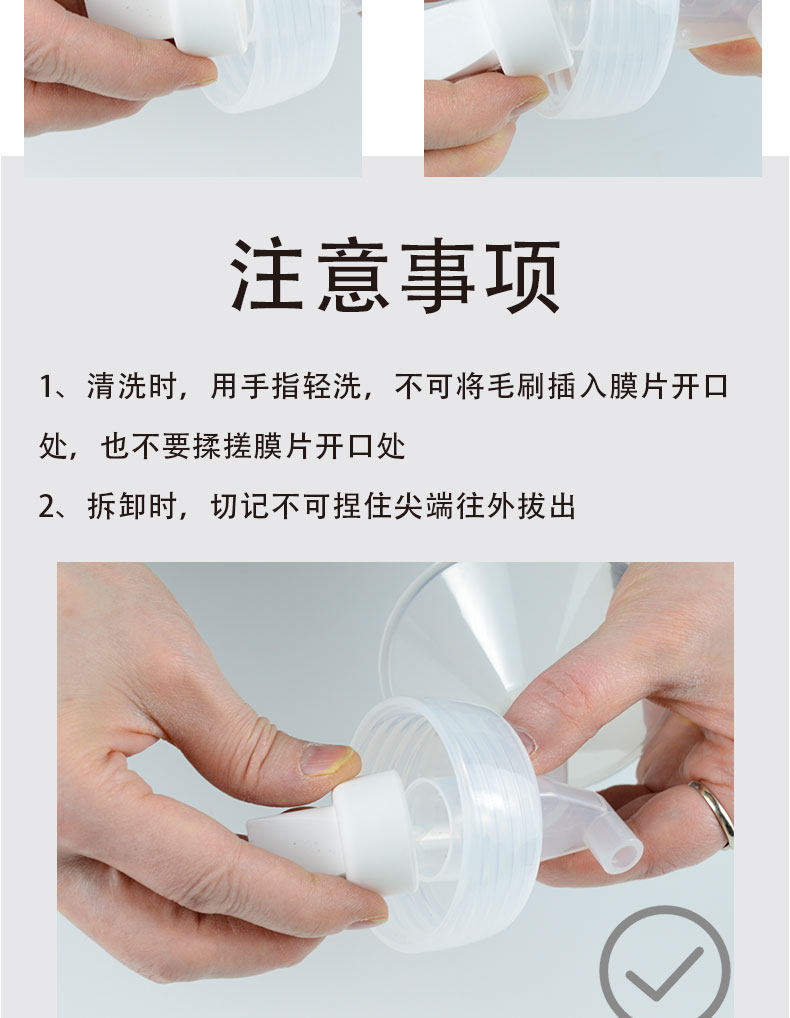 注意事项

1、清洗时，用手指轻洗，不可将毛刷插入膜片开口处，也不要揉搓膜片开口处

2、拆卸时，切记不可捏住尖端往外拔出