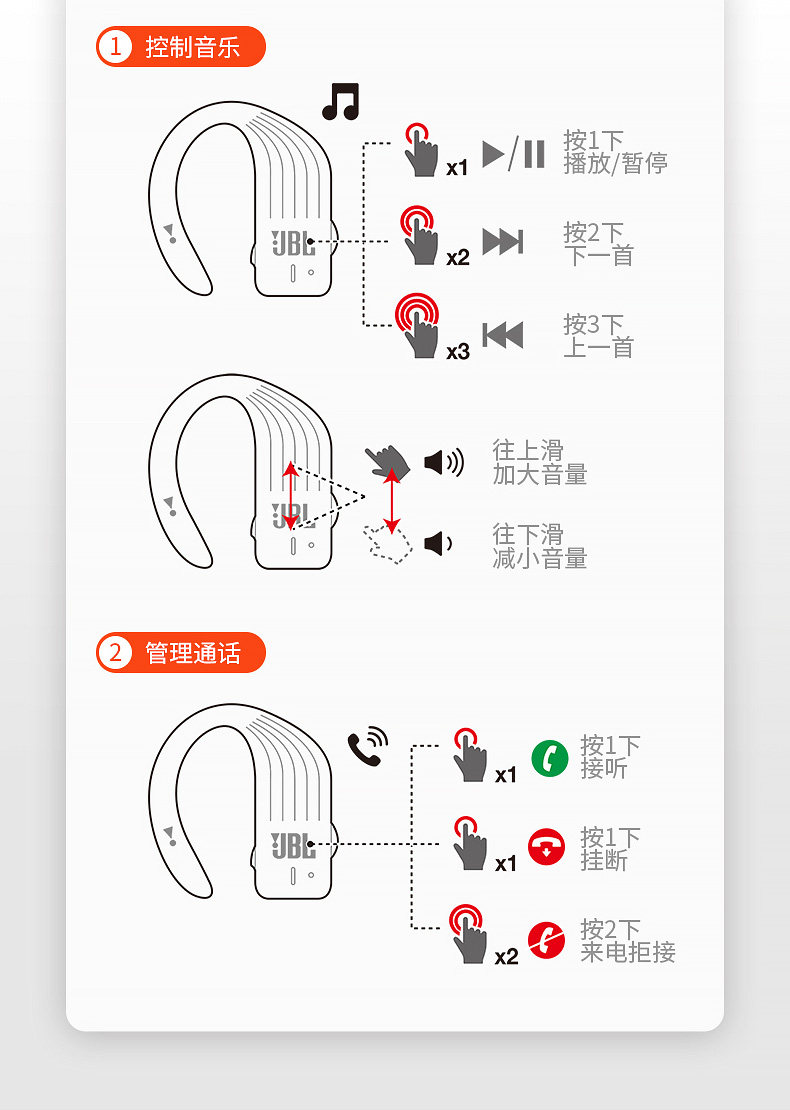 1 控制音乐

JBL

x1 按1下 播放/暂停

x2 按2下 下一首

x3 按3下 上一首

JBL

往上滑 加大音量

往下滑 减小音量

2 管理通话

JBL

x1 按1下 接听

x1 按1下 挂断

x2 按2下 来电拒接