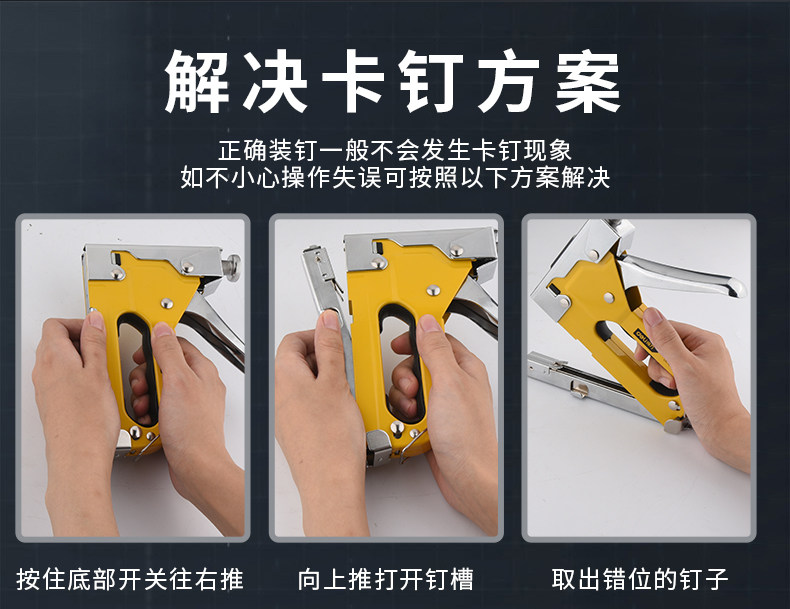 解决卡钉方案

正确装钉一般不会发生卡钉现象
如不小心操作失误可按照以下方案解决

按住底部开关往右推

向上推打开钉槽

取出错位的钉子