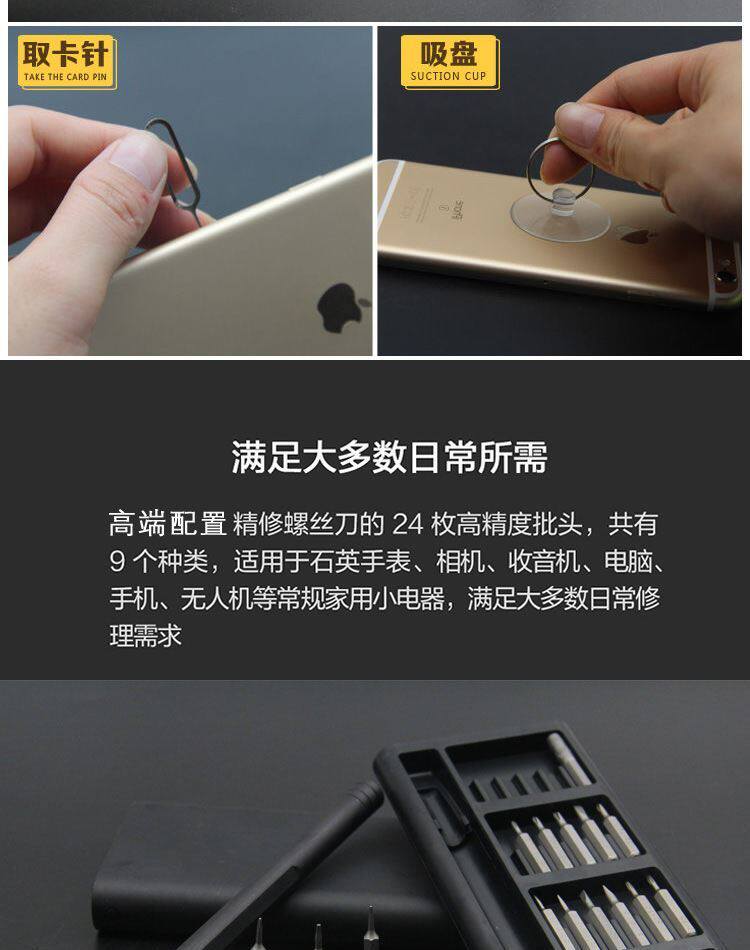 取卡针
TAKE THE CARD PIN

吸盘
SUCTION CUP

满足大多数日常所需

高端配置 精修螺丝刀的 24 枚高精度批头，共有 9 个种类，适用于石英手表、相机、收音机、电脑、手机、无人机等常规家用小电器，满足大多数日常修理需求