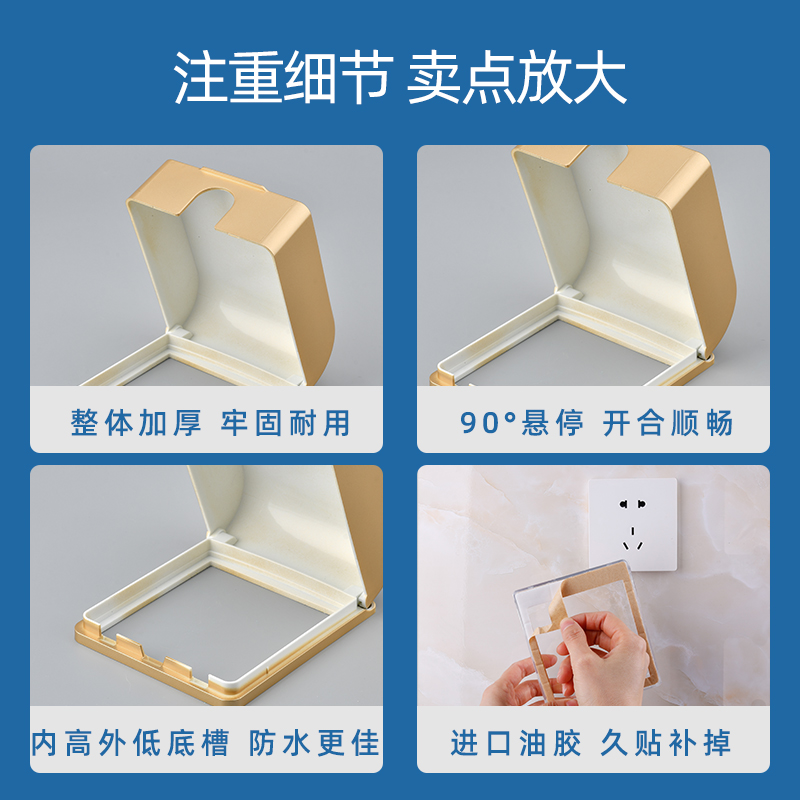 注重细节 卖点放大

整体加厚 牢固耐用

90°悬停 开合顺畅

内高外低底槽 防水更佳

进口油胶 久贴补掉