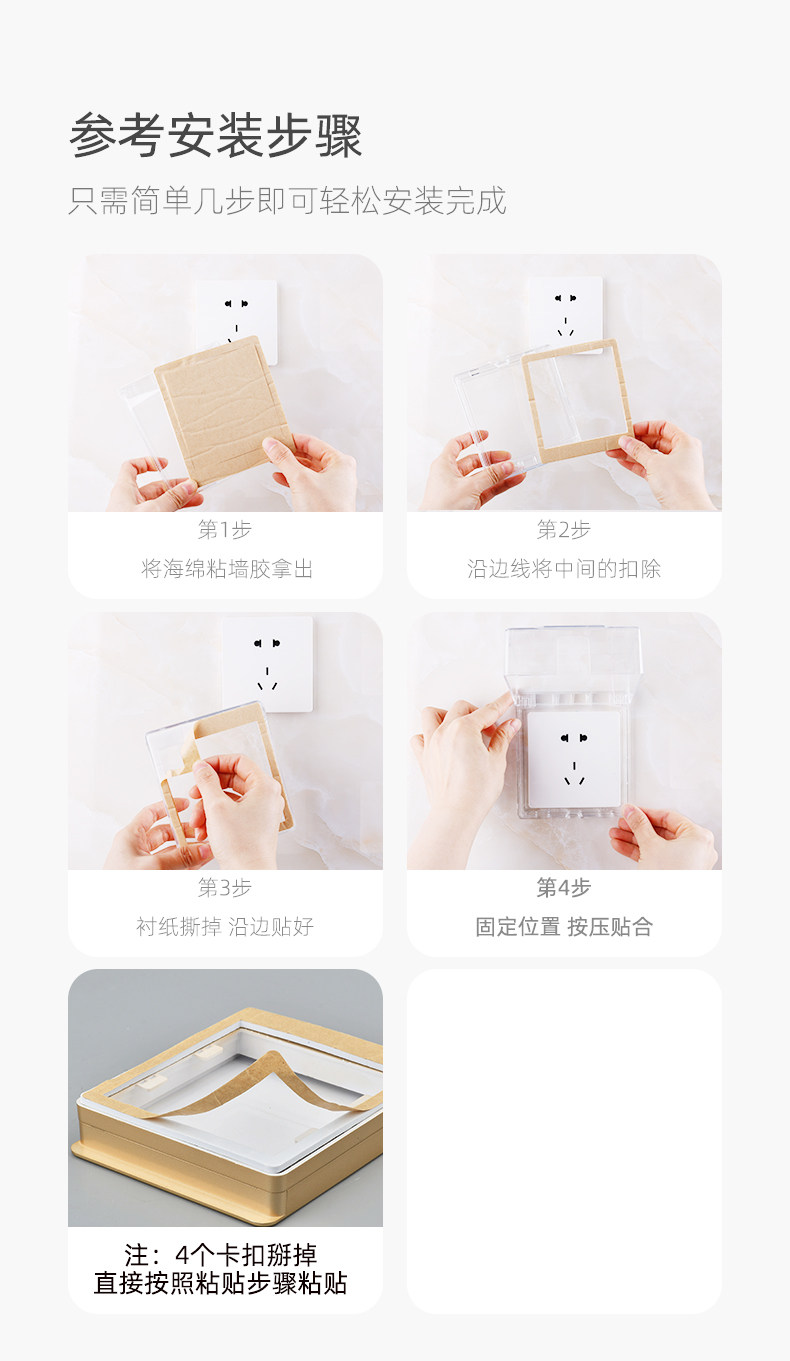 参考安装步骤

只需简单几步即可轻松安装完成

第1步

将海绵粘墙胶拿出

第2步

沿边线将中间的扣除

第3步

衬纸撕掉 沿边贴好

第4步

固定位置 按压贴合

注：4个卡扣掰掉
直接按照粘贴步骤粘贴