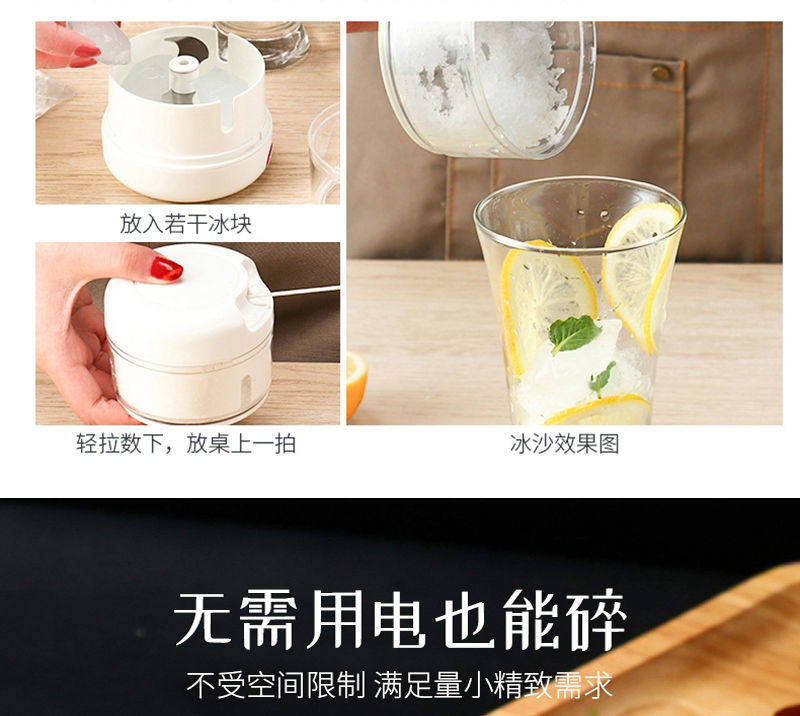 放入若干冰块

轻拉数下，放桌上一拍

冰沙效果图

无需用电也能碎

不受空间限制 满足量小精致需求