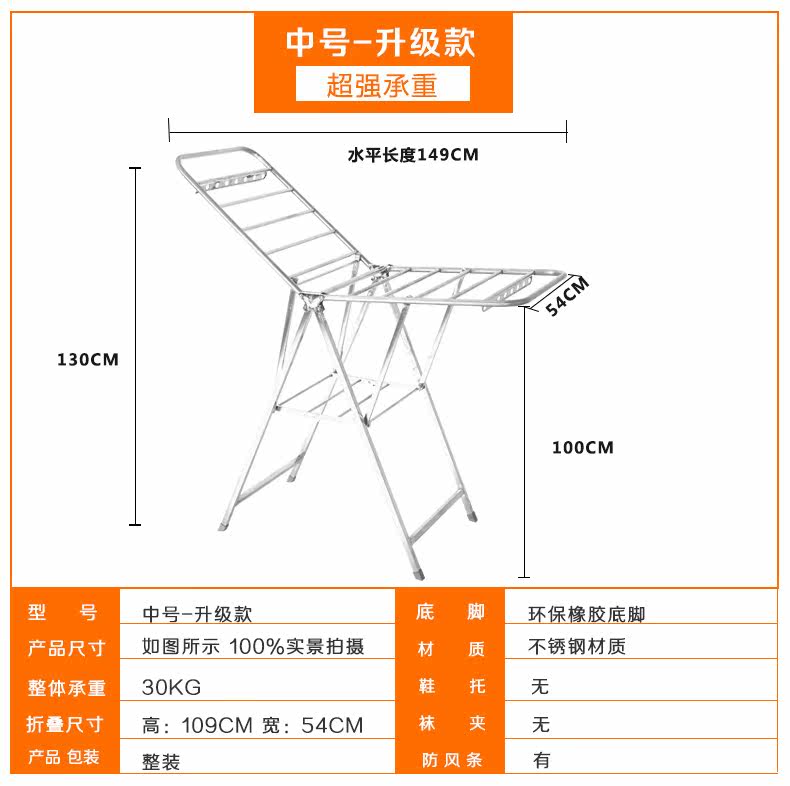 中号-升级款

超强承重

水平长度149CM

130CM

54CM

100CM

| 型　号 | 中号-升级款 | 底　脚 | 环保橡胶底脚 |
|---|---|---|---|
| 产品尺寸 | 如图所示 100%实景拍摄 | 材　质 | 不锈钢材质 |
| 整体承重 | 30KG | 鞋　托 | 无 |
| 折叠尺寸 | 高：109CM 宽：54CM | 袜　夹 | 无 |
| 产品 包装 | 整装 | 防 风 条 | 有 |