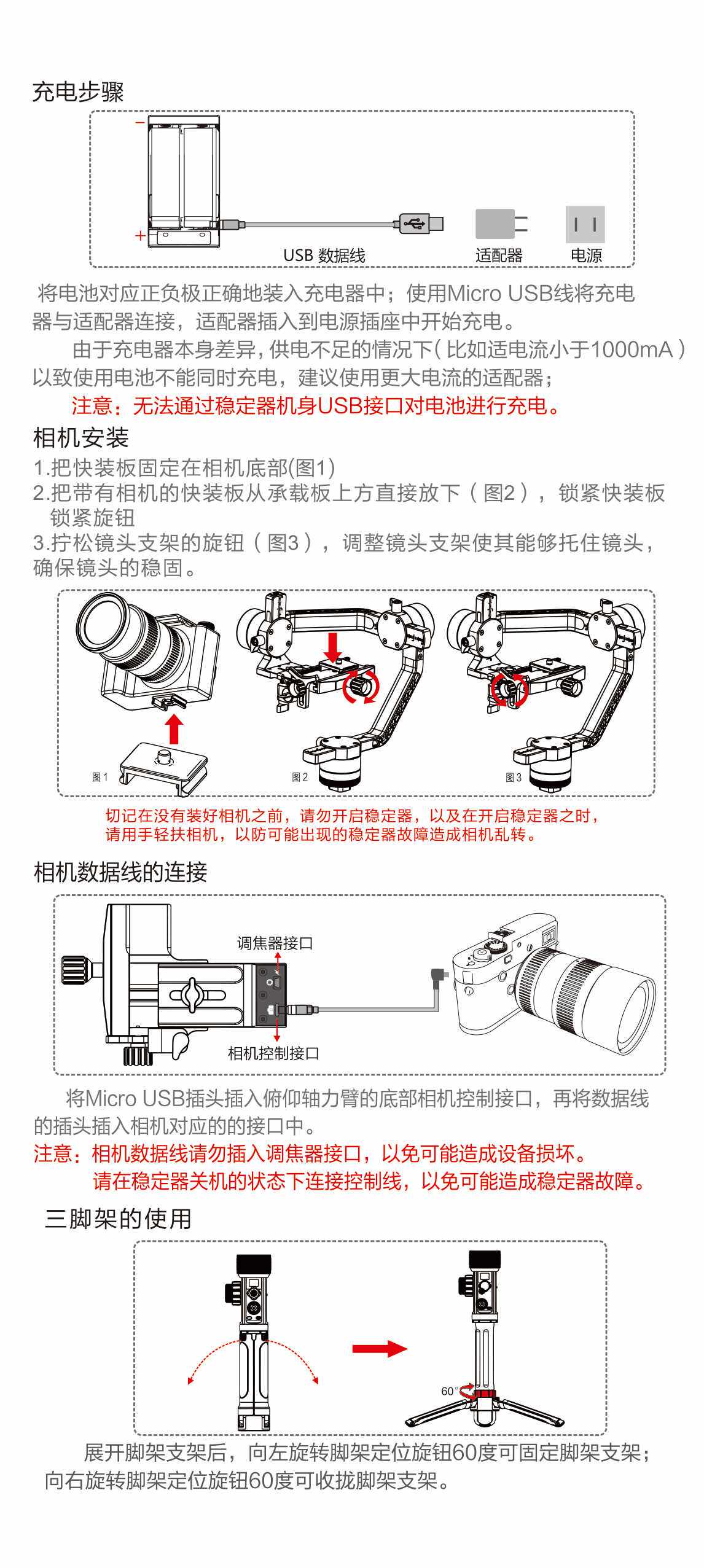 充电步骤

−
+
USB 数据线
适配器
电源

将电池对应正负极正确地装入充电器中；使用Micro USB线将充电器与适配器连接，适配器插入到电源插座中开始充电。

由于充电器本身差异，供电不足的情况下（比如适电流小于1000mA）以致使用电池不能同时充电，建议使用更大电流的适配器；

注意：无法通过稳定器机身USB接口对电池进行充电。

相机安装

1.把快装板固定在相机底部(图1)
2.把带有相机的快装板从承载板上方直接放下（图2），锁紧快装板锁紧旋钮
3.拧松镜头支架的旋钮（图3），调整镜头支架使其能够托住镜头，确保镜头的稳固。

图1
图2
图3

切记在没有装好相机之前，请勿开启稳定器，以及在开启稳定器之时，请用手轻扶相机，以防可能出现的稳定器故障造成相机乱转。

相机数据线的连接

调焦器接口
相机控制接口

将Micro USB插头插入俯仰轴力臂的底部相机控制接口，再将数据线的插头插入相机对应的的接口中。

注意：相机数据线请勿插入调焦器接口，以免可能造成设备损坏。
请在稳定器关机的状态下连接控制线，以免可能造成稳定器故障。

三脚架的使用

60°

展开脚架支架后，向左旋转脚架定位旋钮60度可固定脚架支架；向右旋转脚架定位旋钮60度可收拢脚架支架。