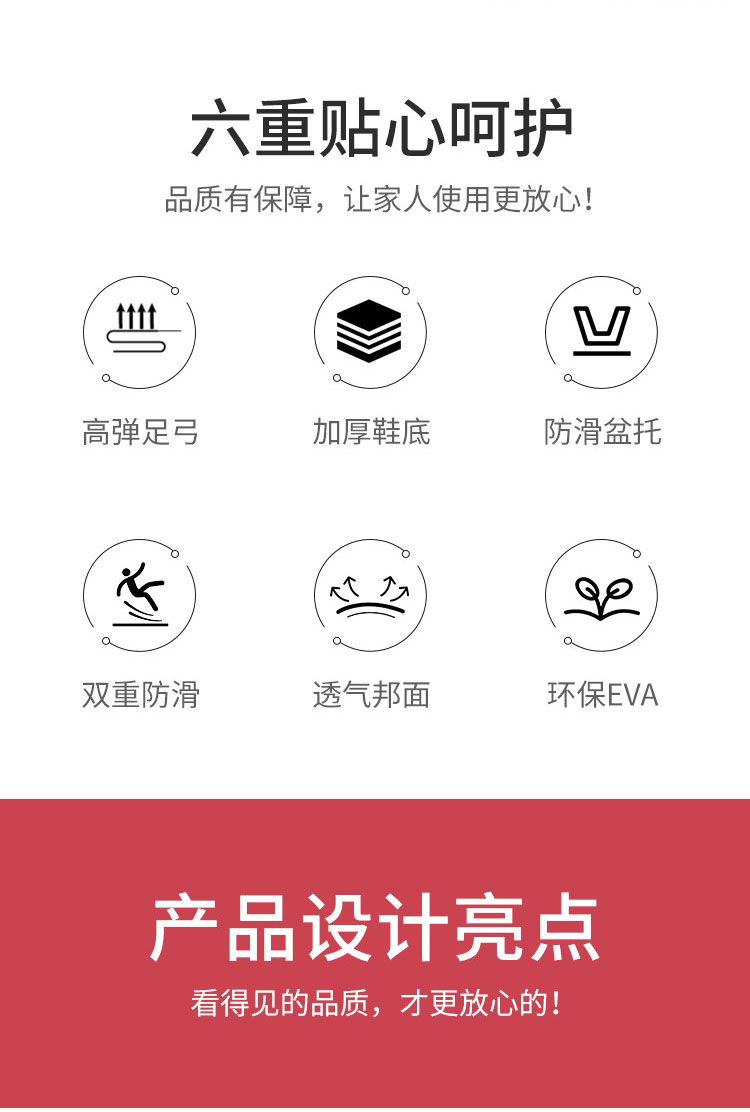 六重贴心呵护

品质有保障，让家人使用更放心！

高弹足弓

加厚鞋底

防滑盆托

双重防滑

透气邦面

环保EVA

产品设计亮点

看得见的品质，才更放心的！