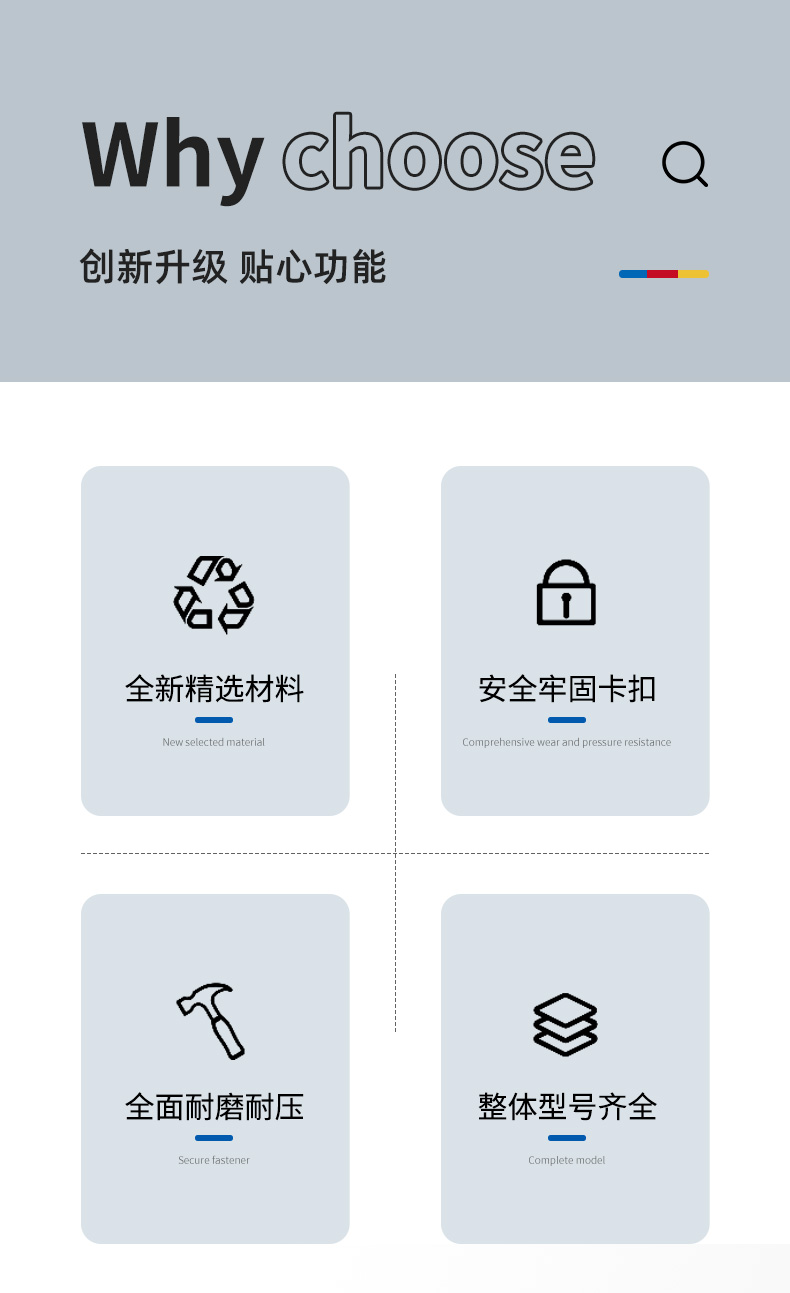 Why choose

创新升级 贴心功能

全新精选材料

New selected material

安全牢固卡扣

Comprehensive wear and pressure resistance

全面耐磨耐压

Secure fastener

整体型号齐全

Complete model