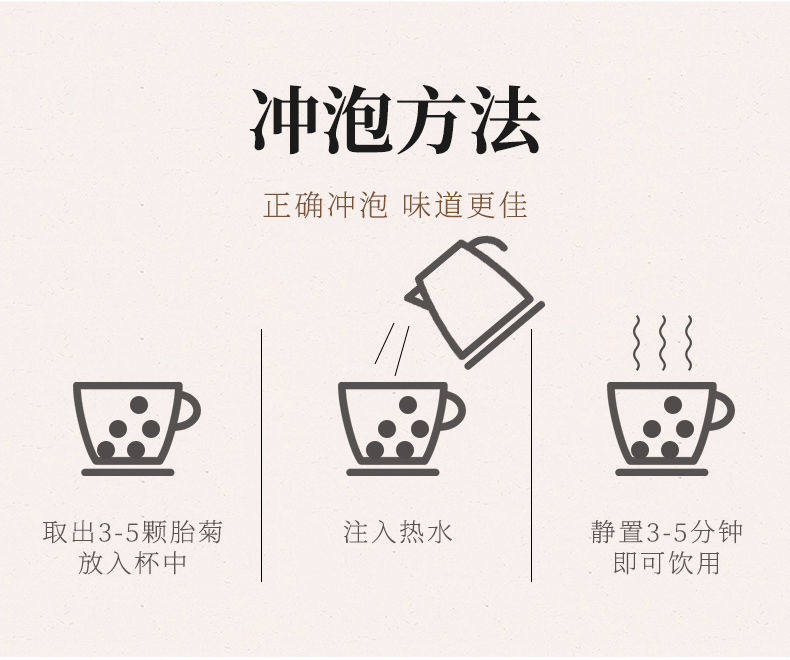 冲泡方法

正确冲泡 味道更佳

取出3-5颗胎菊
放入杯中

注入热水

静置3-5分钟
即可饮用