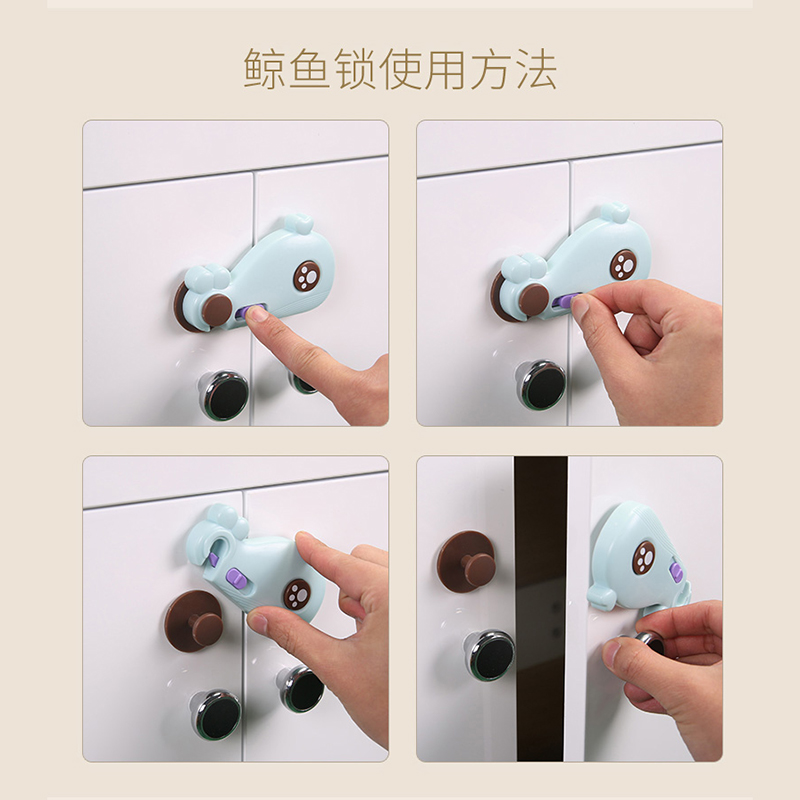 鲸鱼锁使用方法