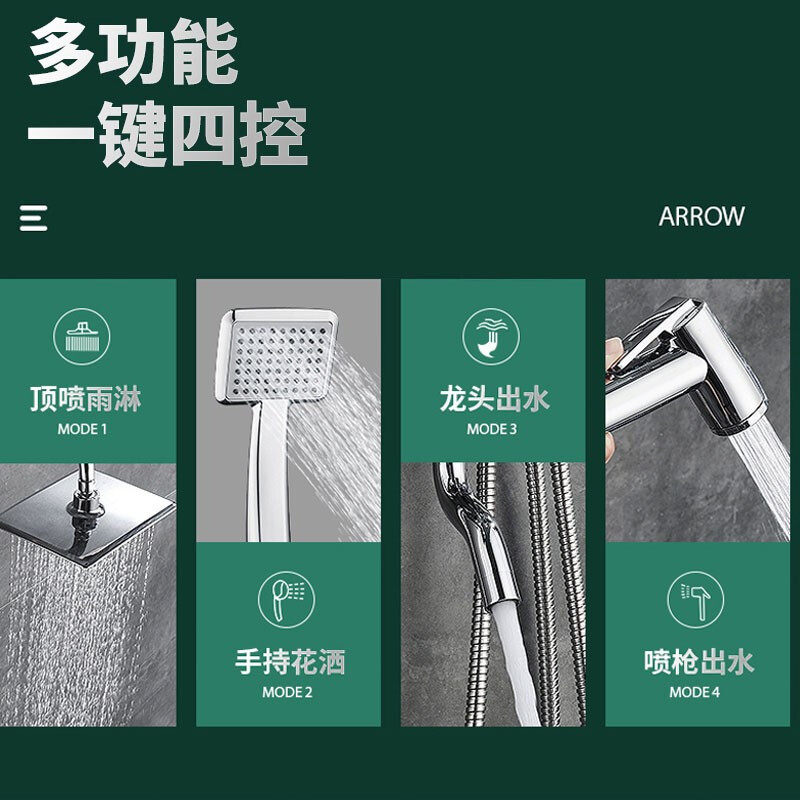 多功能
一键四控

ARROW

顶喷雨淋
MODE 1

手持花洒
MODE 2

龙头出水
MODE 3

喷枪出水
MODE 4