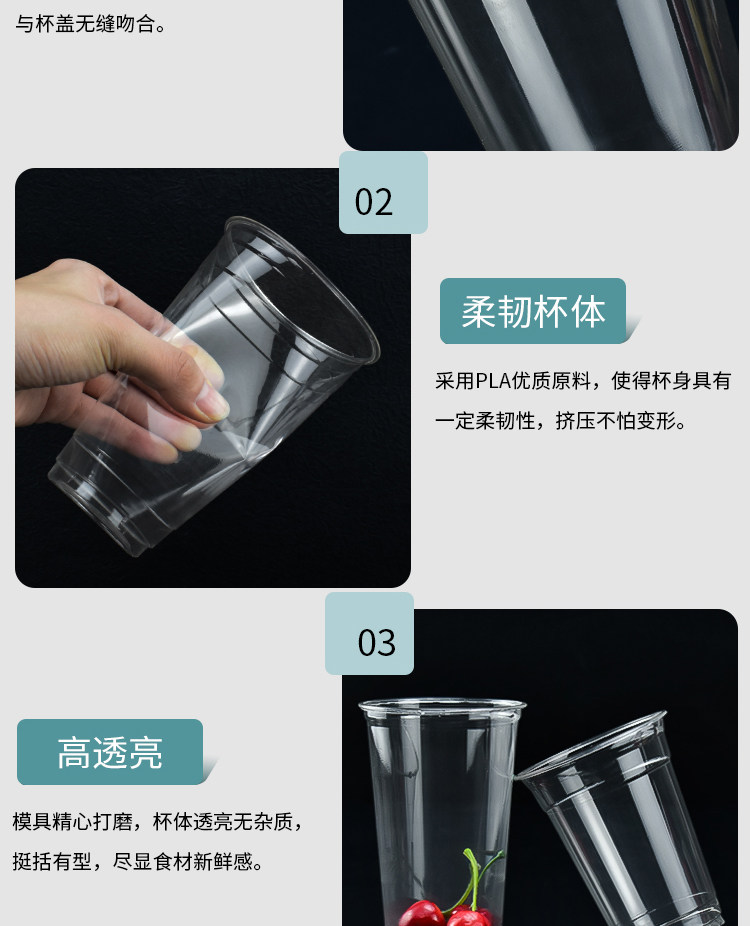 与杯盖无缝吻合。

02

柔韧杯体

采用PLA优质原料，使得杯身具有一定柔韧性，挤压不怕变形。

03

高透亮

模具精心打磨，杯体透亮无杂质，挺括有型，尽显食材新鲜感。