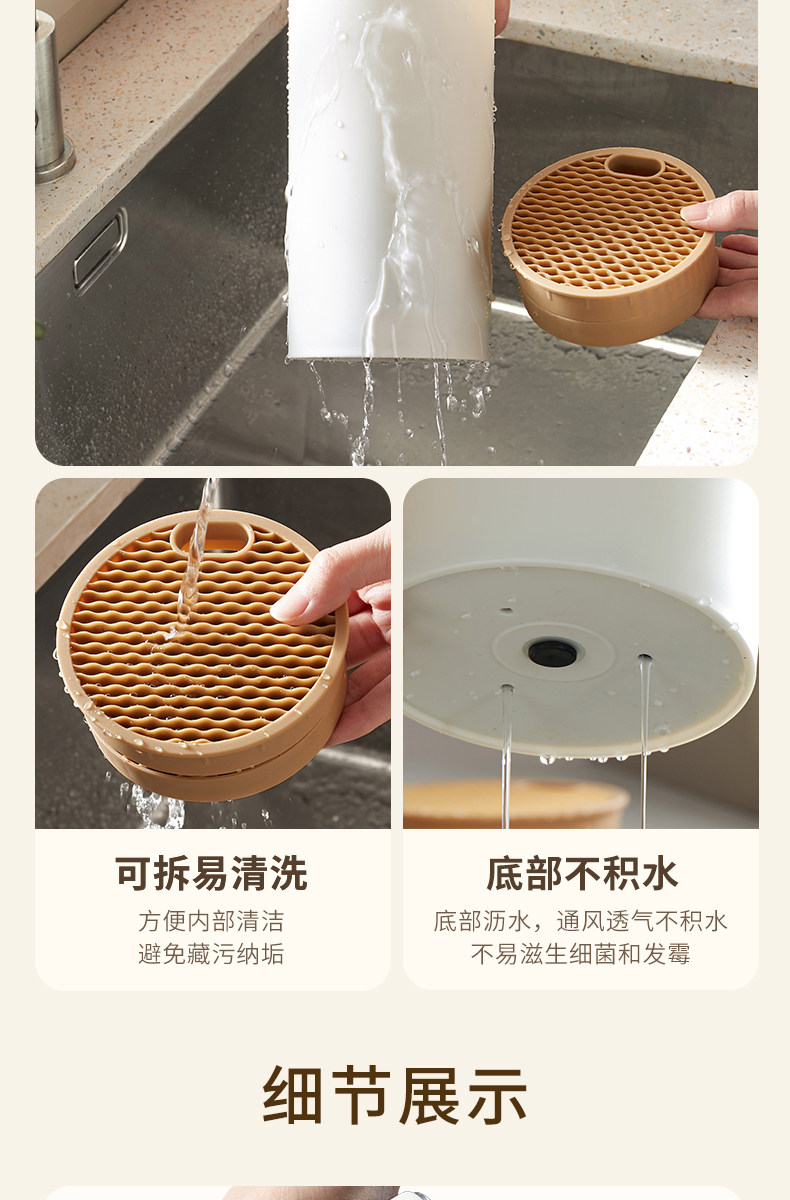 可拆易清洗

方便内部清洁
避免藏污纳垢

底部不积水

底部沥水，通风透气不积水
不易滋生细菌和发霉

细节展示