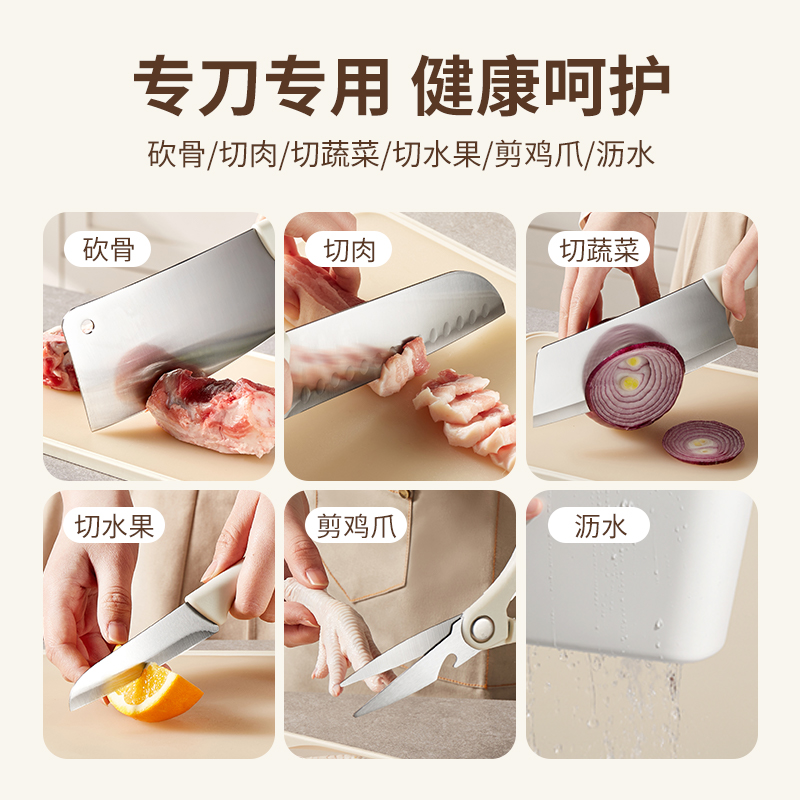 专刀专用 健康呵护

砍骨/切肉/切蔬菜/切水果/剪鸡爪/沥水

砍骨

切肉

切蔬菜

切水果

剪鸡爪

沥水