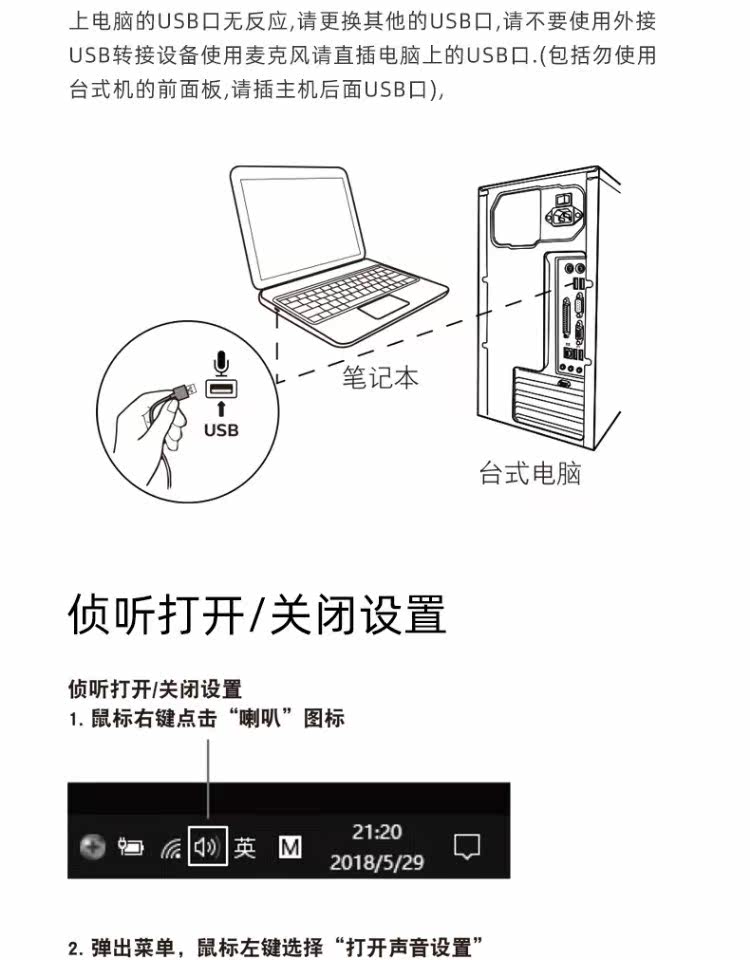 上电脑的USB口无反应,请更换其他的USB口,请不要使用外接USB转接设备使用麦克风请直插电脑上的USB口.(包括勿使用台式机的前面板,请插主机后面USB口),

USB

笔记本

台式电脑

侦听打开/关闭设置

侦听打开/关闭设置
1. 鼠标右键点击“喇叭”图标

英 M 21:20 2018/5/29

2. 弹出菜单，鼠标左键选择“打开声音设置”