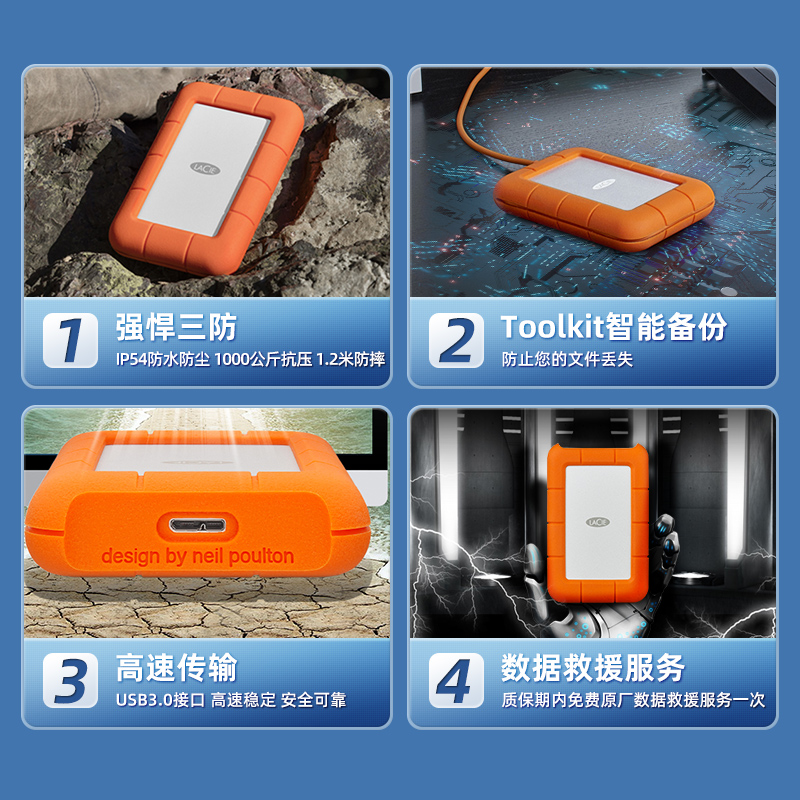 LACIE

1 强悍三防
IP54防水防尘 1000公斤抗压 1.2米防摔

LACIE

2 Toolkit智能备份
防止您的文件丢失

design by neil poulton

3 高速传输
USB3.0接口 高速稳定 安全可靠

LACIE

4 数据救援服务
质保期内免费原厂数据救援服务一次