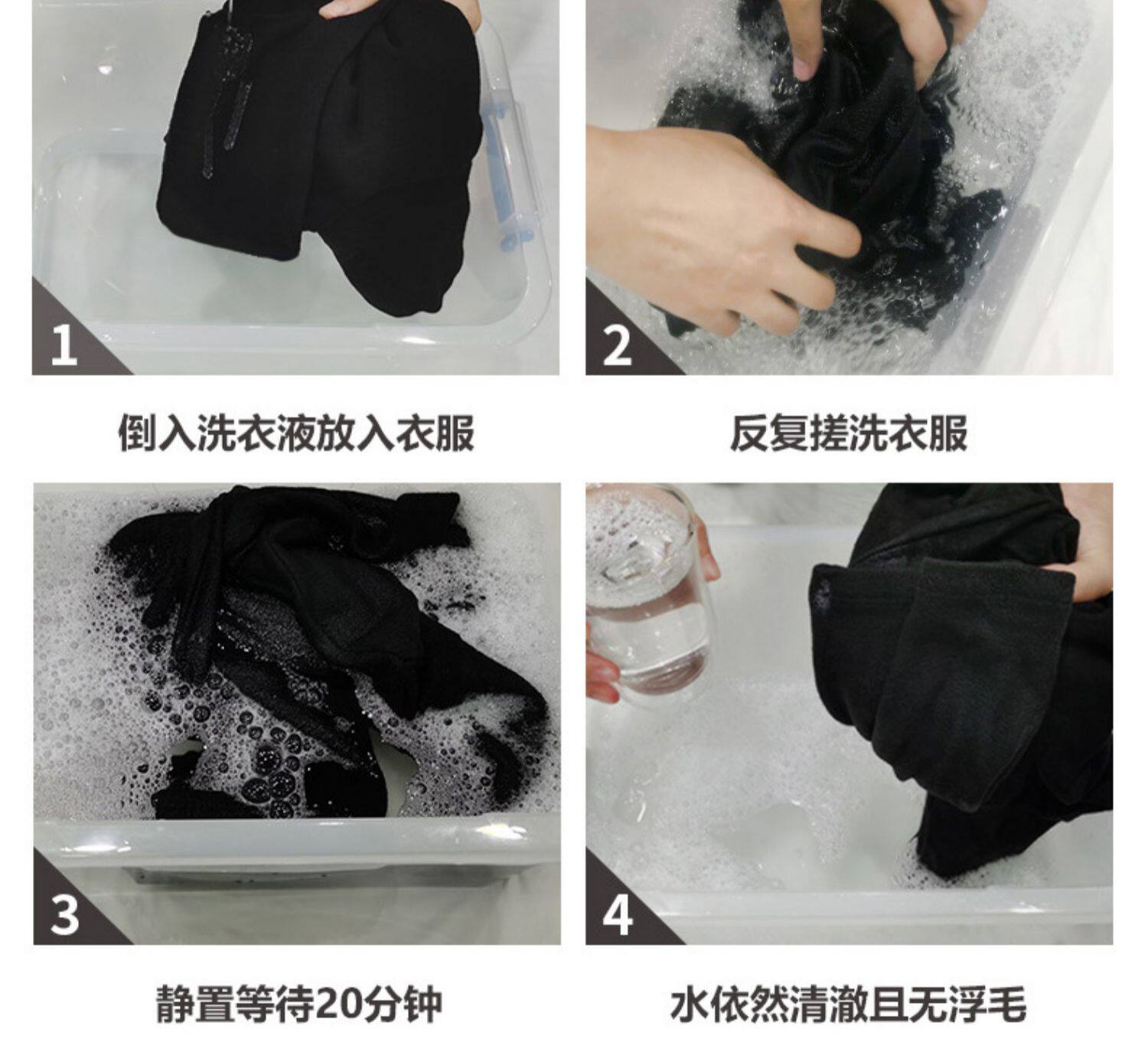 1

倒入洗衣液放入衣服

2

反复搓洗衣服

3

静置等待20分钟

4

水依然清澈且无浮毛