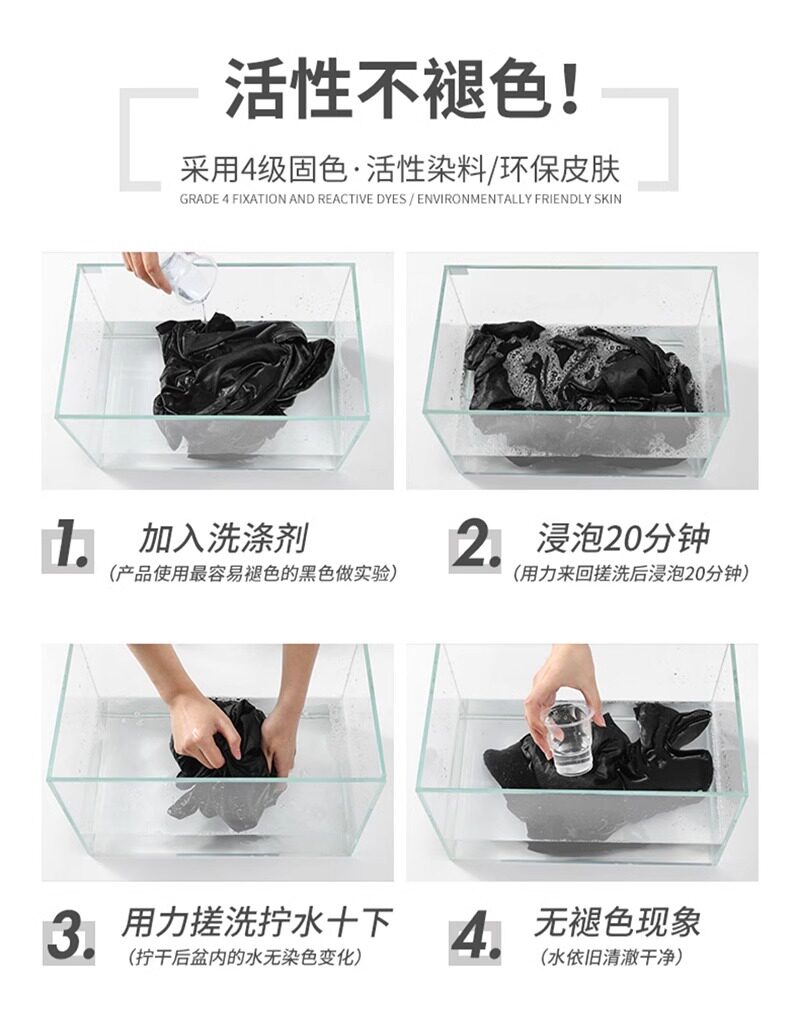 活性不褪色!

采用4级固色·活性染料/环保皮肤
GRADE 4 FIXATION AND REACTIVE DYES / ENVIRONMENTALLY FRIENDLY SKIN

1. 加入洗涤剂
(产品使用最容易褪色的黑色做实验)

2. 浸泡20分钟
(用力来回搓洗后浸泡20分钟)

3. 用力搓洗拧水十下
(拧干后盆内的水无染色变化)

4. 无褪色现象
(水依旧清澈干净)