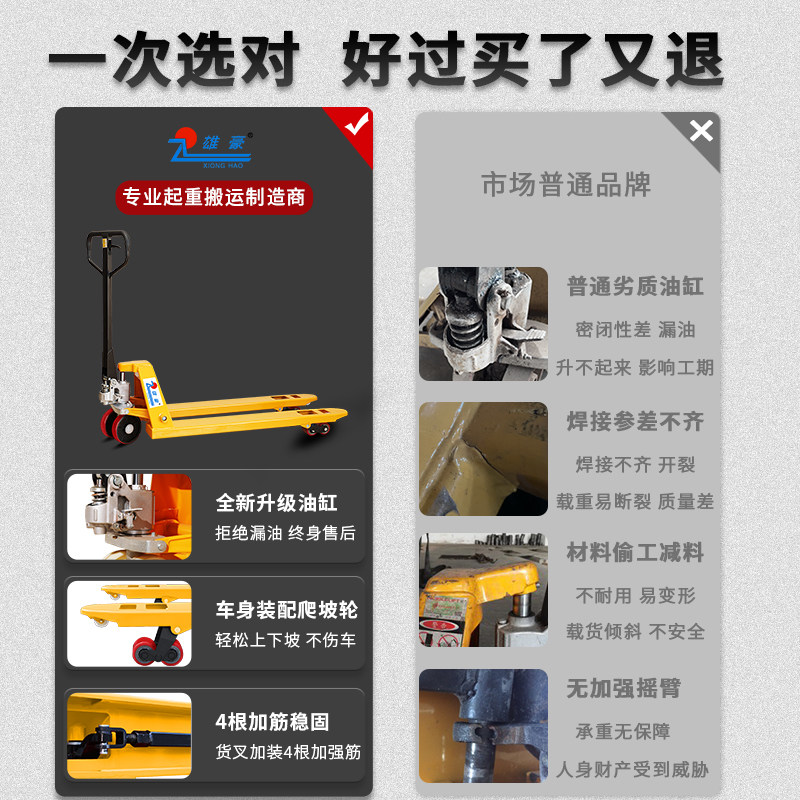 一次选对 好过买了又退

雄豪
XIONG HAO

专业起重搬运制造商

全新升级油缸
拒绝漏油 终身售后

车身装配爬坡轮
轻松上下坡 不伤车

4根加筋稳固
货叉加装4根加强筋

市场普通品牌

普通劣质油缸
密闭性差 漏油
升不起来 影响工期

焊接参差不齐
焊接不齐 开裂
载重易断裂 质量差

材料偷工减料
不耐用 易变形
载货倾斜 不安全

无加强摇臂
承重无保障
人身财产受到威胁