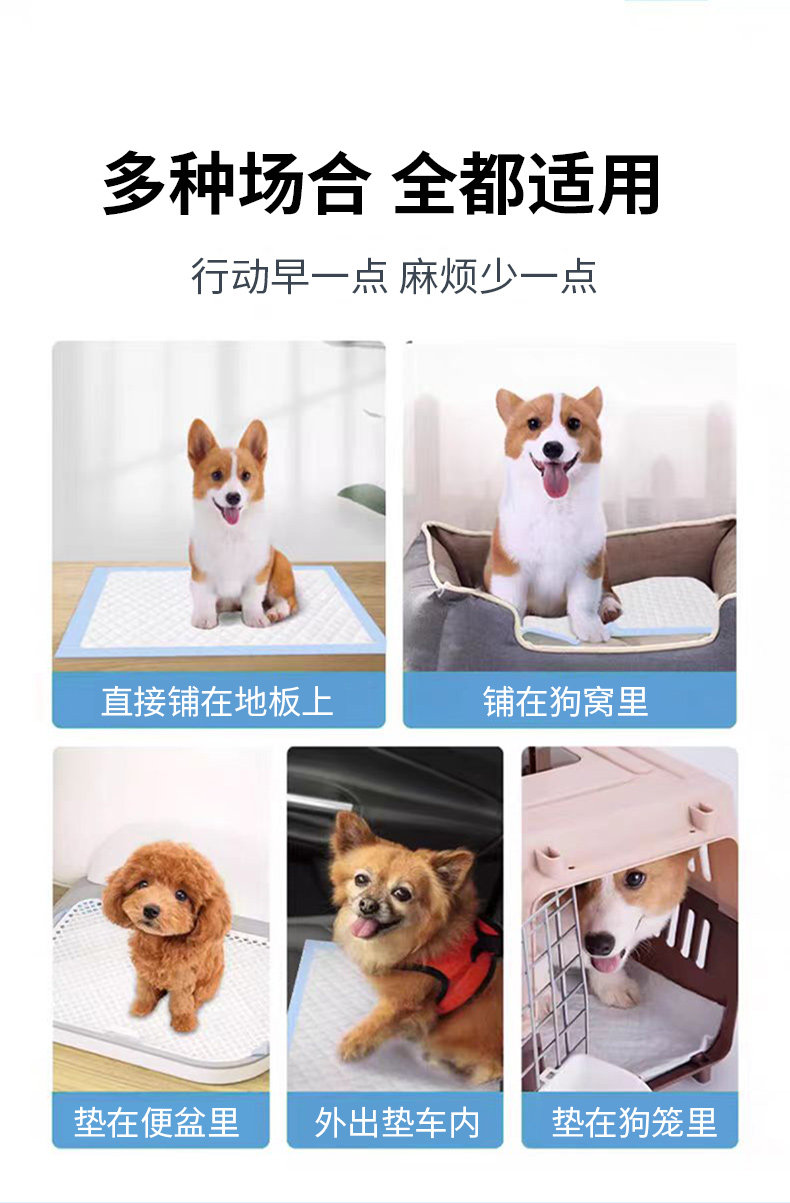 多种场合 全都适用

行动早一点 麻烦少一点

直接铺在地板上

铺在狗窝里

垫在便盆里

外出垫车内

垫在狗笼里