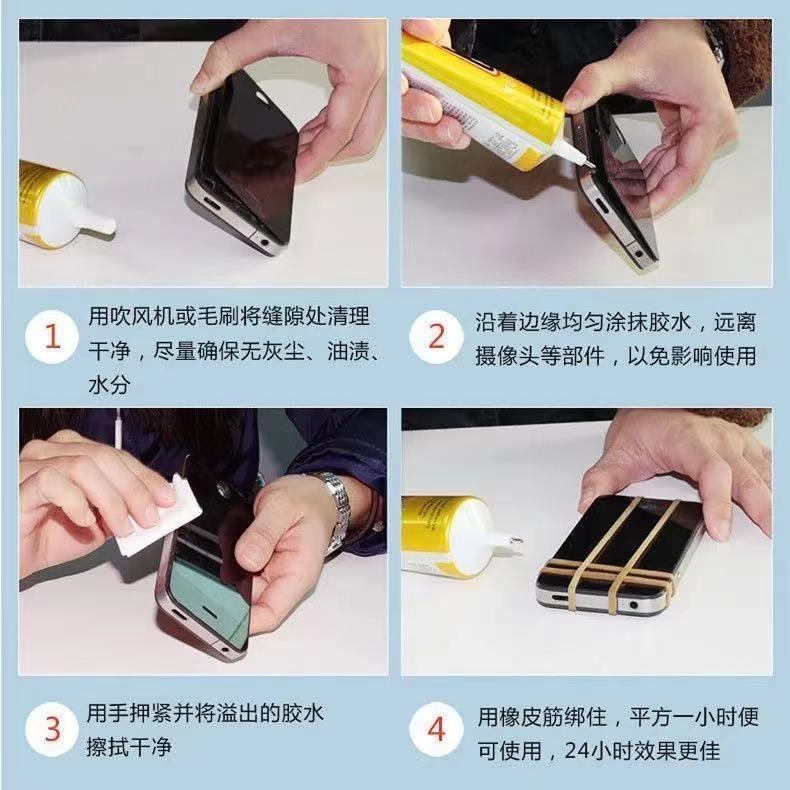 1 用吹风机或毛刷将缝隙处清理干净，尽量确保无灰尘、油渍、水分

2 沿着边缘均匀涂抹胶水，远离摄像头等部件，以免影响使用

3 用手押紧并将溢出的胶水擦拭干净

4 用橡皮筋绑住，平方一小时便可使用，24小时效果更佳