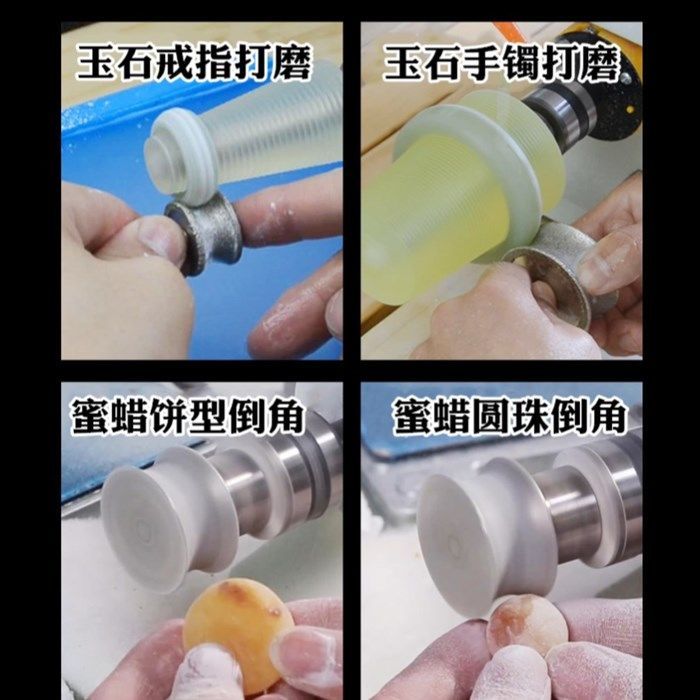 玉石戒指打磨

玉石手镯打磨

蜜蜡饼型倒角

蜜蜡圆珠倒角