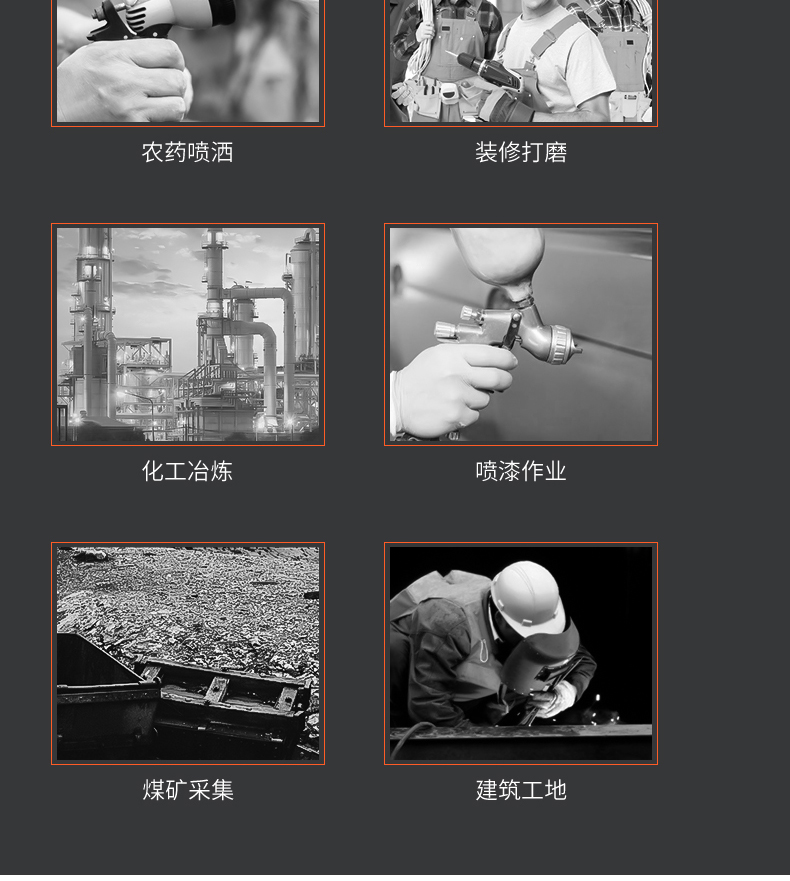 农药喷洒

装修打磨

化工冶炼

喷漆作业

煤矿采集

建筑工地