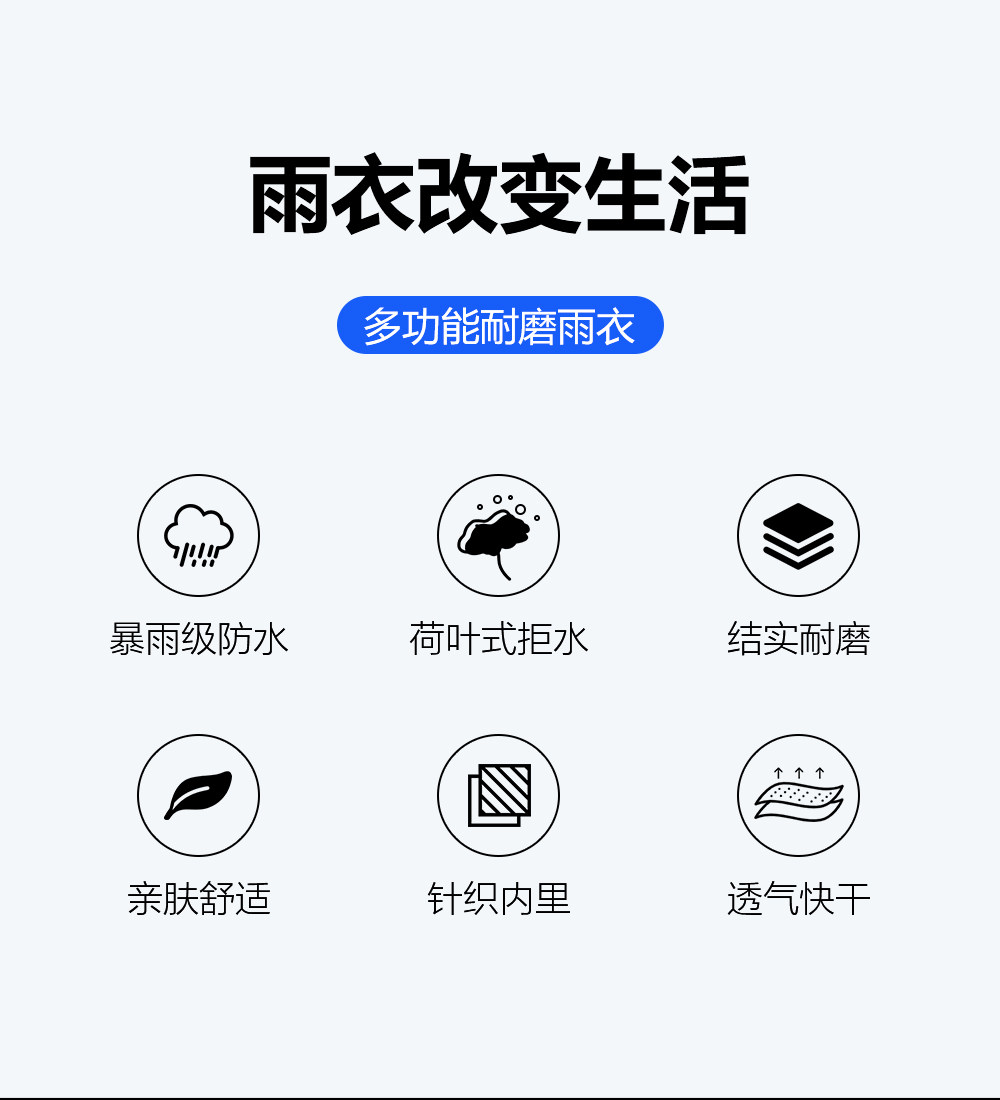 雨衣改变生活

多功能耐磨雨衣

暴雨级防水

荷叶式拒水

结实耐磨

亲肤舒适

针织内里

透气快干