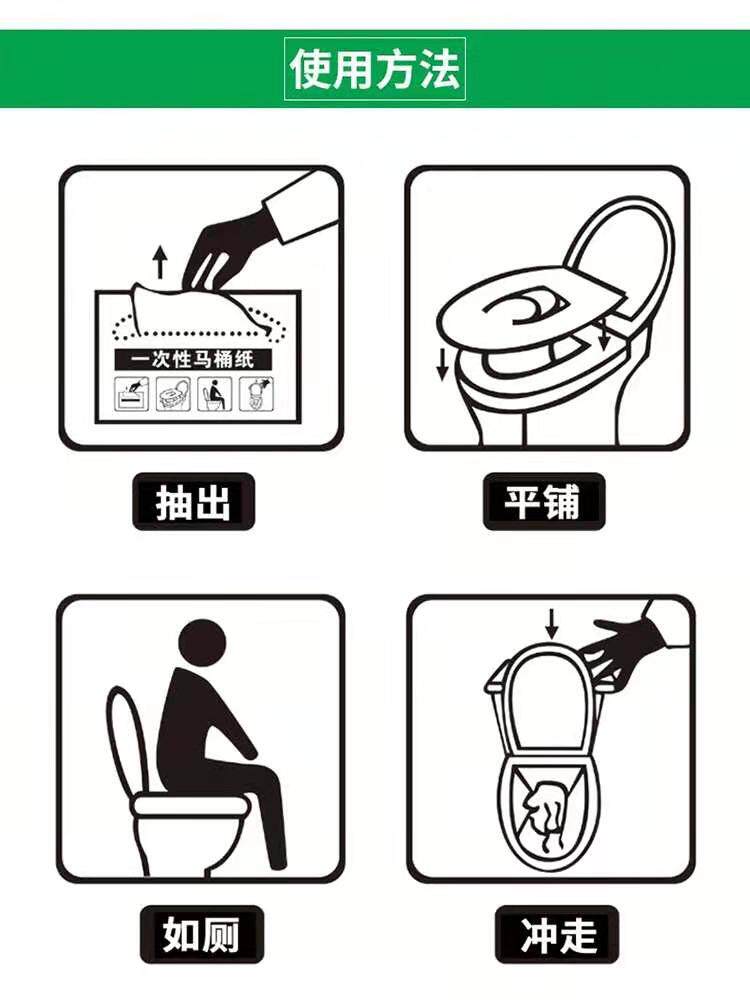 使用方法

一次性马桶纸

抽出

平铺

如厕

冲走